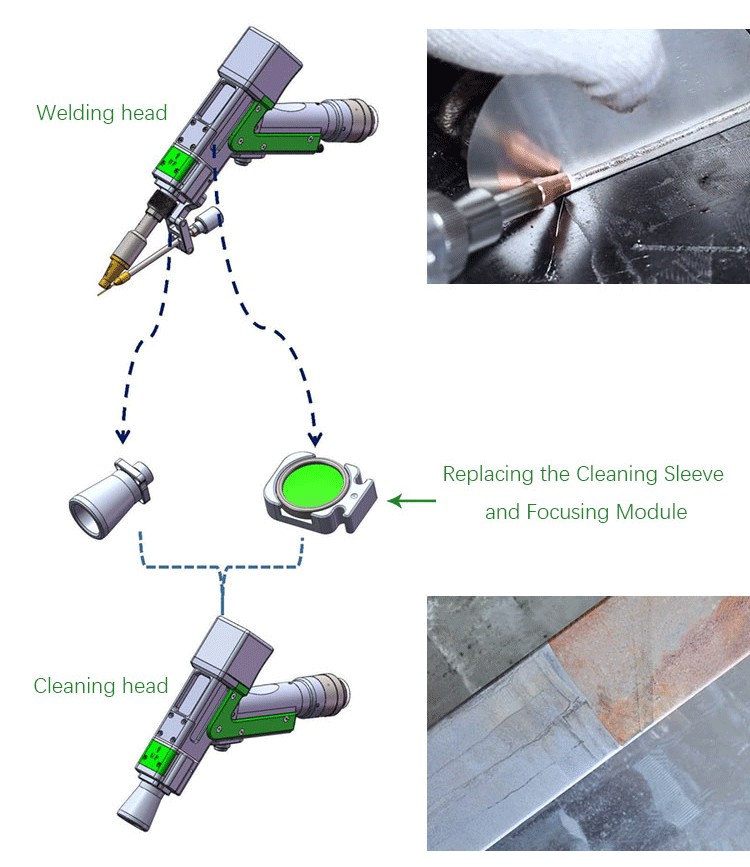 Welding head

Replacing the Cleaning Sleeve and Focusing Module

Cleaning head