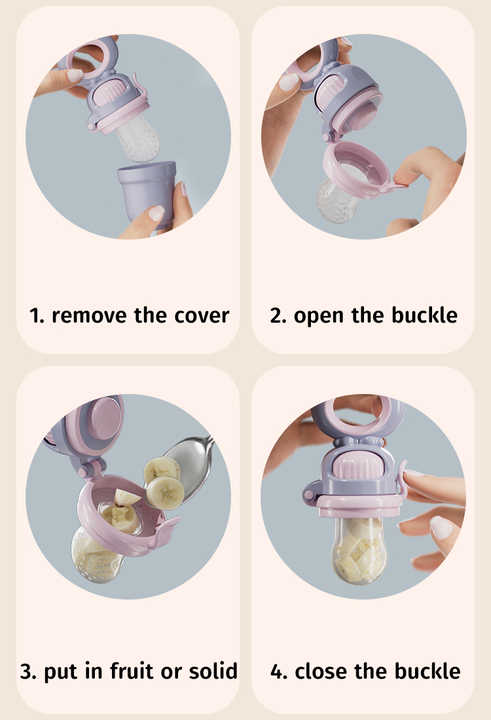 1. remove the cover

2. open the buckle

3. put in fruit or solid

4. close the buckle