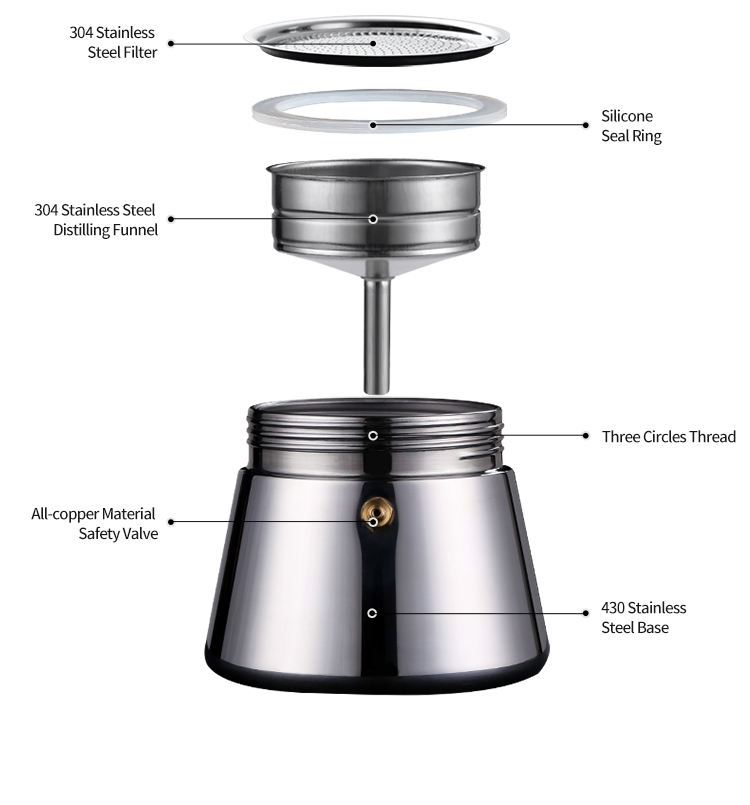 304 Stainless Steel Filter

Silicone Seal Ring

304 Stainless Steel Distilling Funnel

Three Circles Thread

All-copper Material Safety Valve

430 Stainless Steel Base