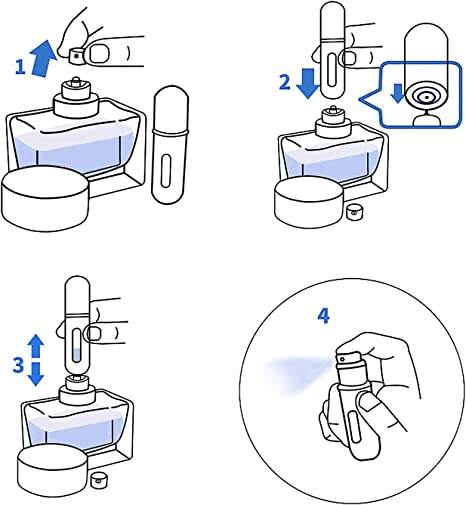 1
2
3
4