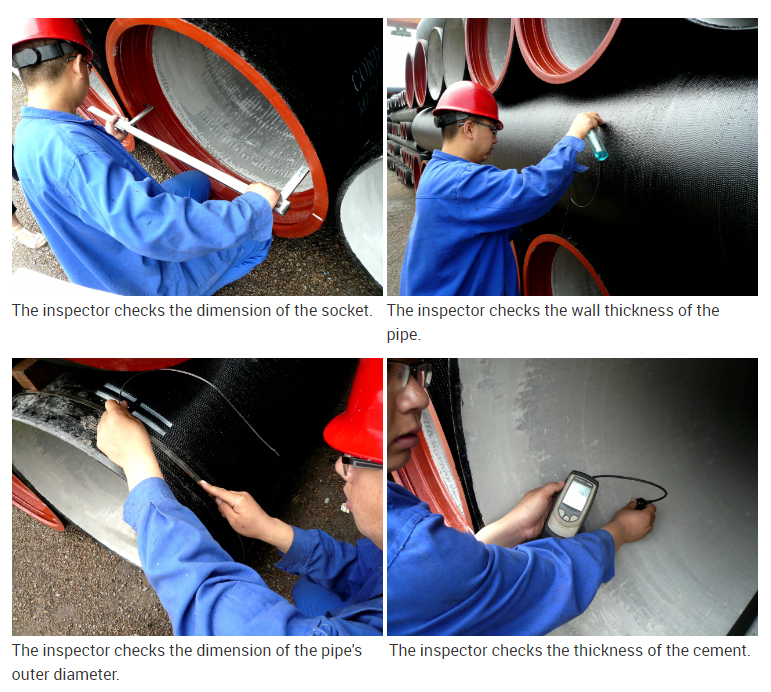 The inspector checks the dimension of the socket.

The inspector checks the wall thickness of the pipe.

The inspector checks the dimension of the pipe's outer diameter.

The inspector checks the thickness of the cement.