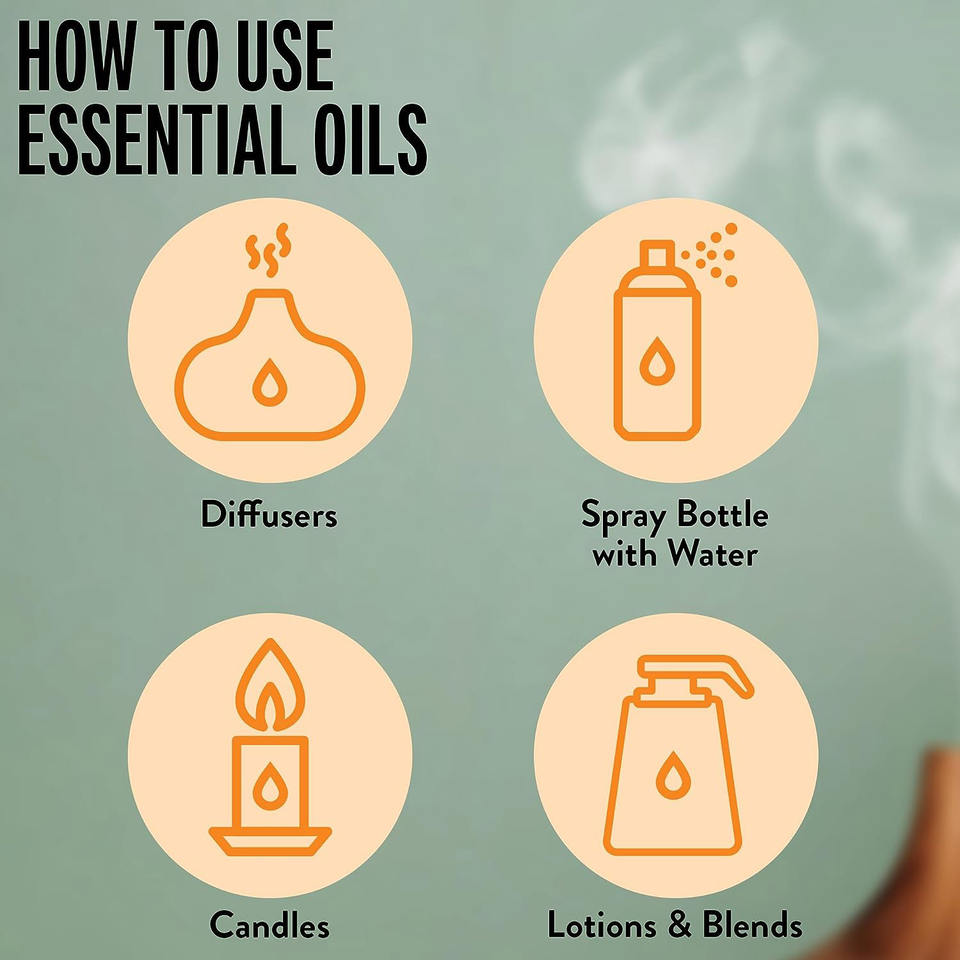 HOW TO USE ESSENTIAL OILS

Diffusers

Spray Bottle with Water

Candles

Lotions & Blends