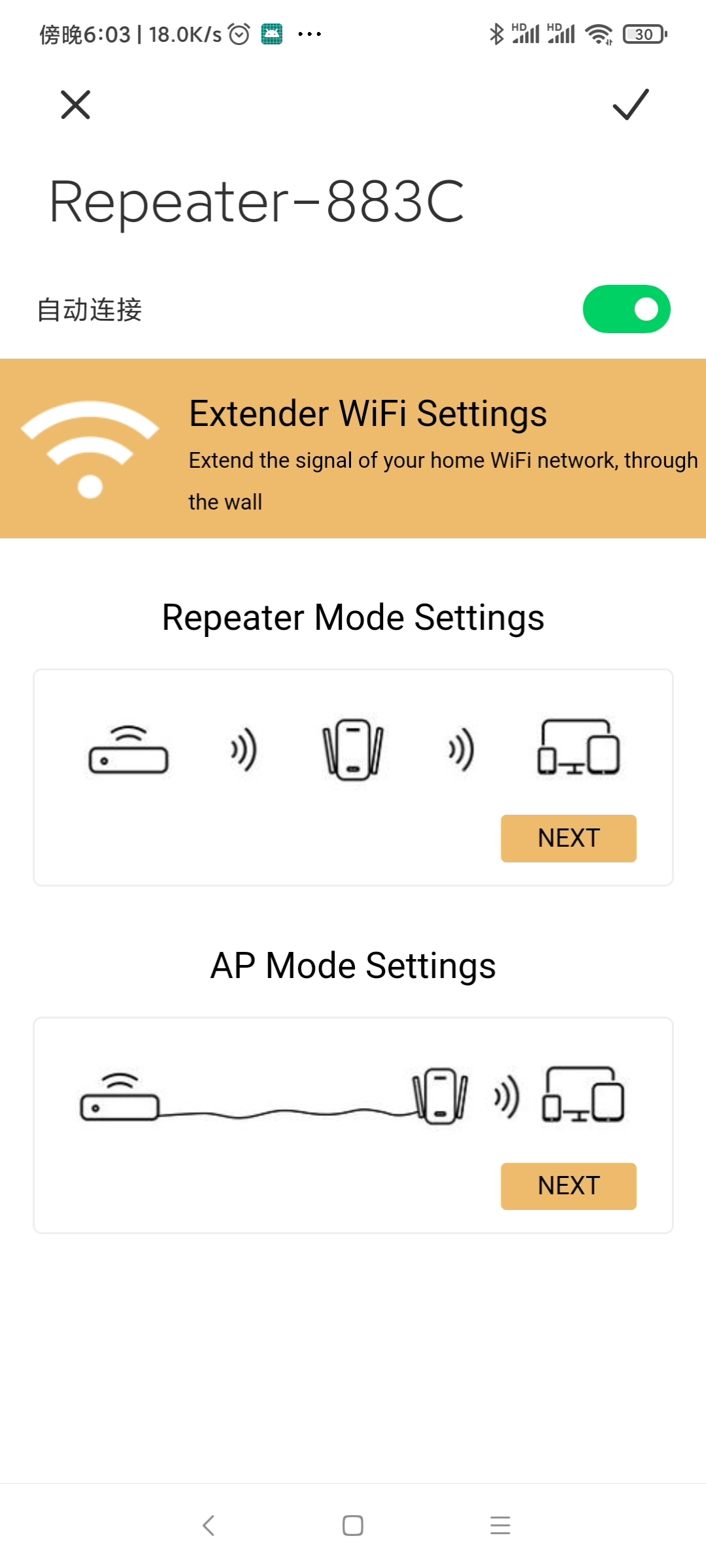 傍晚6:03 | 18.0K/s ··· HD HD 30

Repeater-883C

自动连接

Extender WiFi Settings

Extend the signal of your home WiFi network, through the wall

Repeater Mode Settings

NEXT

AP Mode Settings

NEXT