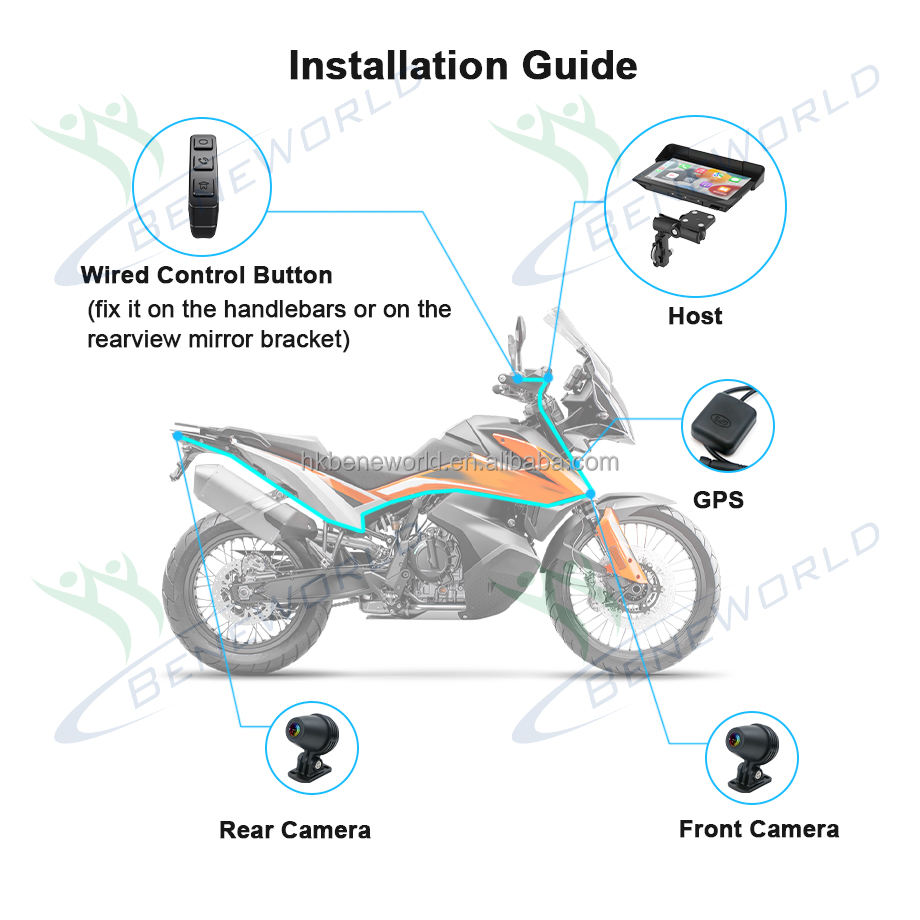 Installation Guide

BENEWORLD

BENEWORLD

Wired Control Button
(fix it on the handlebars or on the rearview mirror bracket)

Host

hkbeneworld.en.alibaba.com

GPS

BENEWORLD

BENEWORLD

Rear Camera

Front Camera