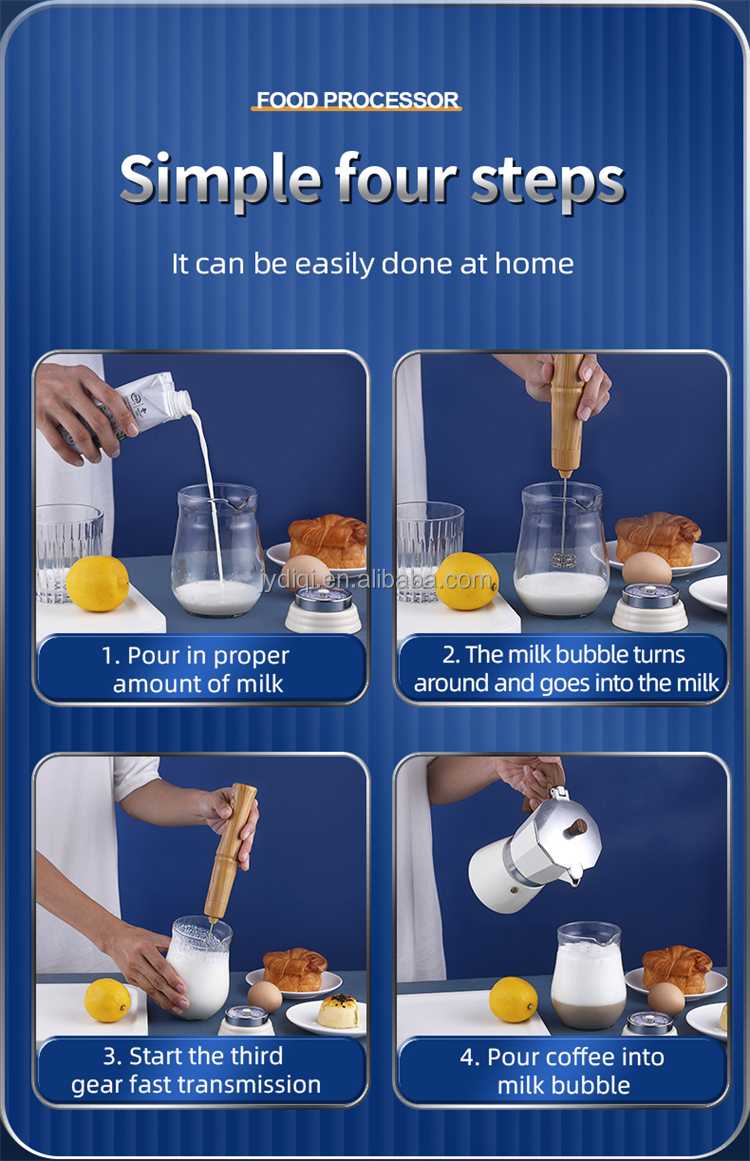 FOOD PROCESSOR

Simple four steps

It can be easily done at home

jydigi.en.alibaba.com

1. Pour in proper amount of milk

2. The milk bubble turns around and goes into the milk

3. Start the third gear fast transmission

4. Pour coffee into milk bubble