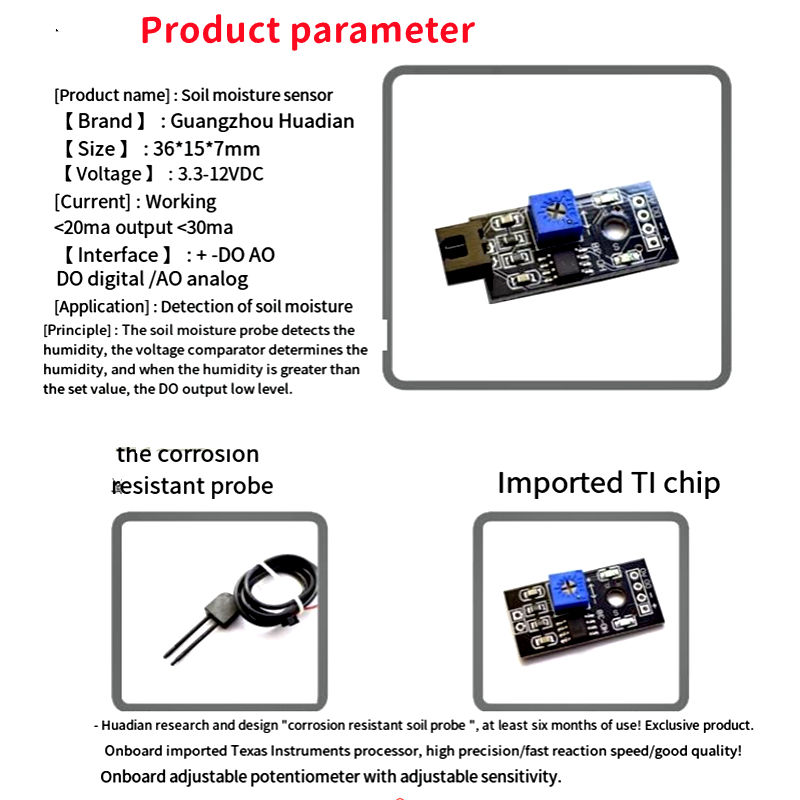 Product parameter

[Product name] : Soil moisture sensor
【Brand】 : Guangzhou Huadian
【Size】 : 36*15*7mm
【Voltage】 : 3.3-12VDC
[Current] : Working <20ma output <30ma
【Interface】 : + -DO AO DO digital /AO analog
[Application] : Detection of soil moisture
[Principle] : The soil moisture probe detects the humidity, the voltage comparator determines the humidity, and when the humidity is greater than the set value, the DO output low level.

the corrosion resistant probe

Imported TI chip

- Huadian research and design "corrosion resistant soil probe ", at least six months of use! Exclusive product.
Onboard imported Texas Instruments processor, high precision/fast reaction speed/good quality!
Onboard adjustable potentiometer with adjustable sensitivity.