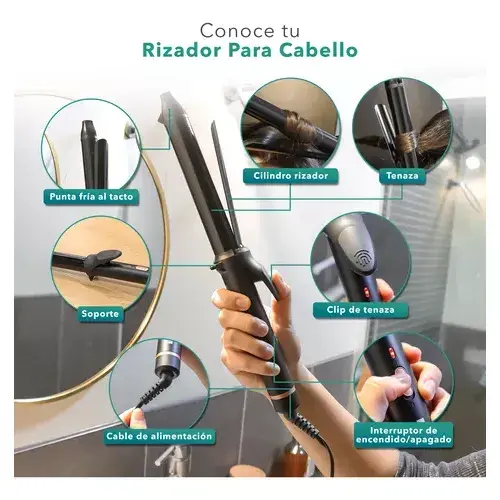 Conoce tu
Rizador Para Cabello

Punta fría al tacto

Cilindro rizador

Tenaza

Soporte

Clip de tenaza

Cable de alimentación

Interruptor de encendido/apagado