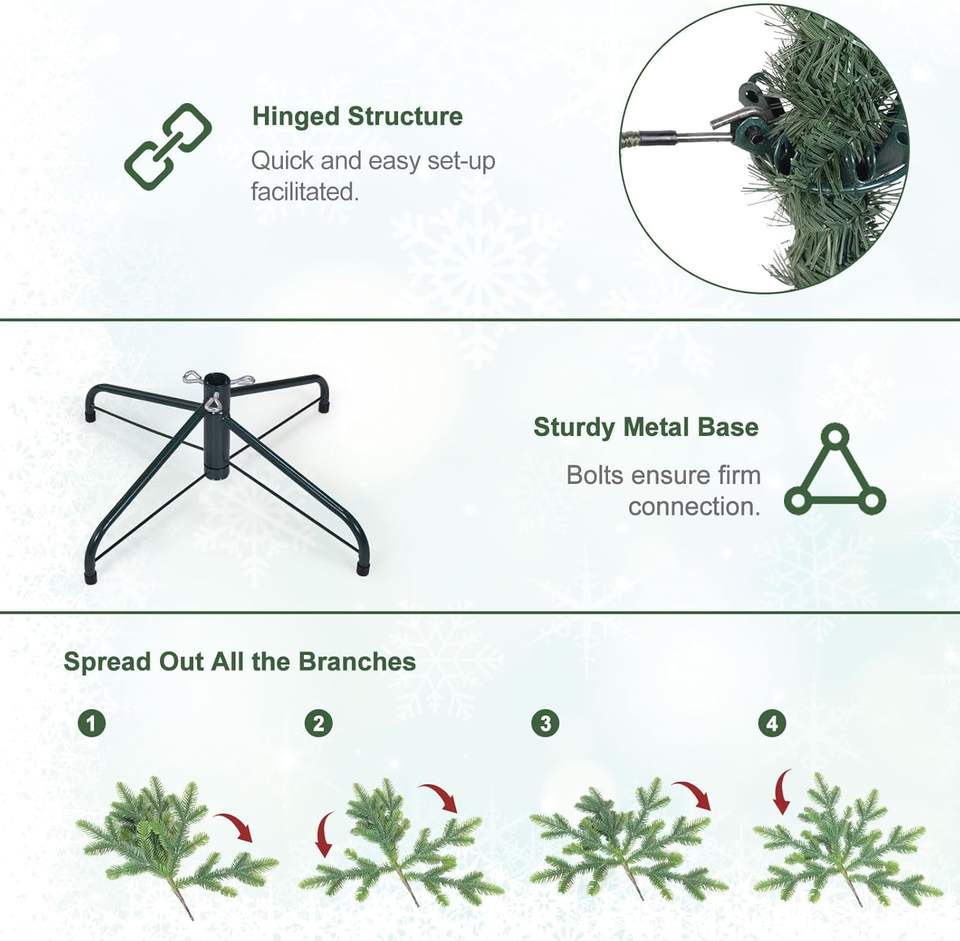 Hinged Structure

Quick and easy set-up facilitated.

Sturdy Metal Base

Bolts ensure firm connection.

Spread Out All the Branches

1

2

3

4