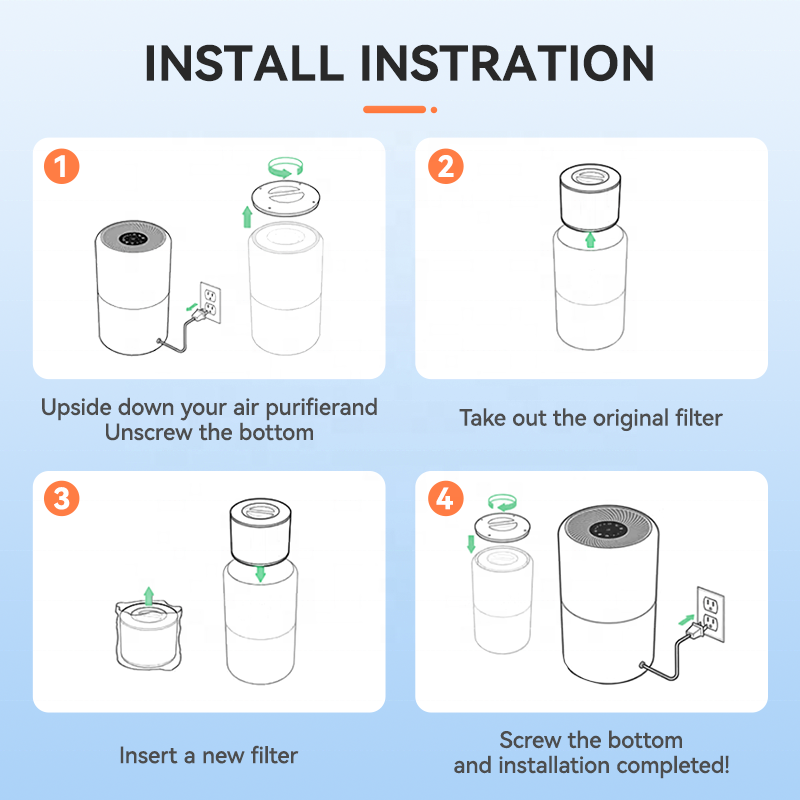 INSTALL INSTRATION

1

Upside down your air purifierand Unscrew the bottom

2

Take out the original filter

3

Insert a new filter

4

Screw the bottom and installation completed!