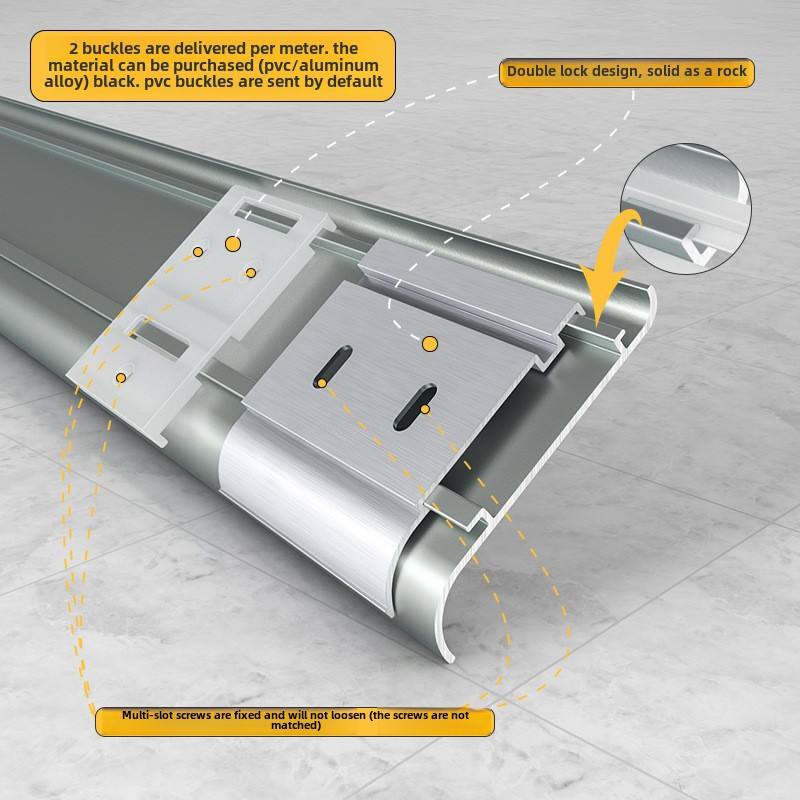 2 buckles are delivered per meter. the material can be purchased (pvc/aluminum alloy) black. pvc buckles are sent by default

Double lock design, solid as a rock

Multi-slot screws are fixed and will not loosen (the screws are not matched)