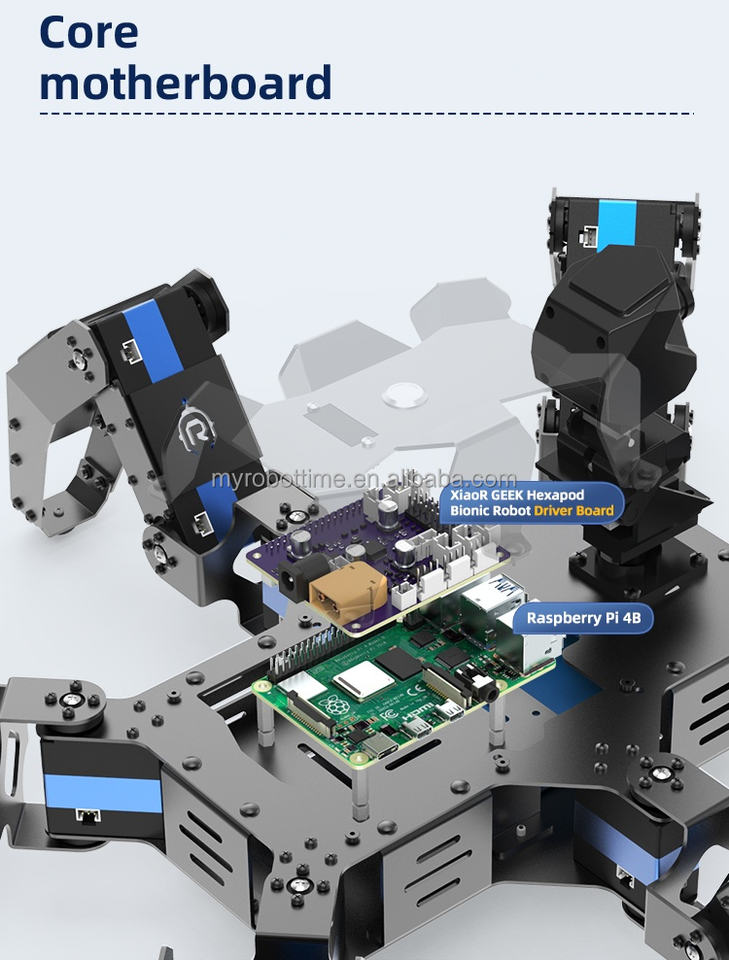 Core motherboard

myrobottime.en.alibaba.com

XiaoR GEEK Hexapod Bionic Robot Driver Board

Raspberry Pi 4B