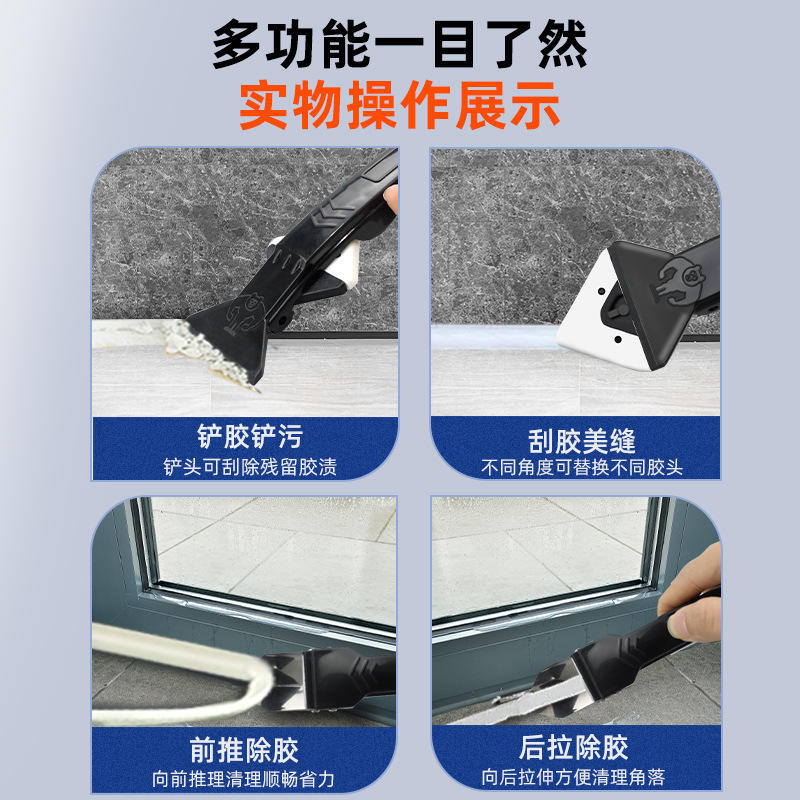 多功能一目了然
实物操作展示

铲胶铲污
铲头可刮除残留胶渍

刮胶美缝
不同角度可替换不同胶头

前推除胶
向前推理清理顺畅省力

后拉除胶
向后拉伸方便清理角落