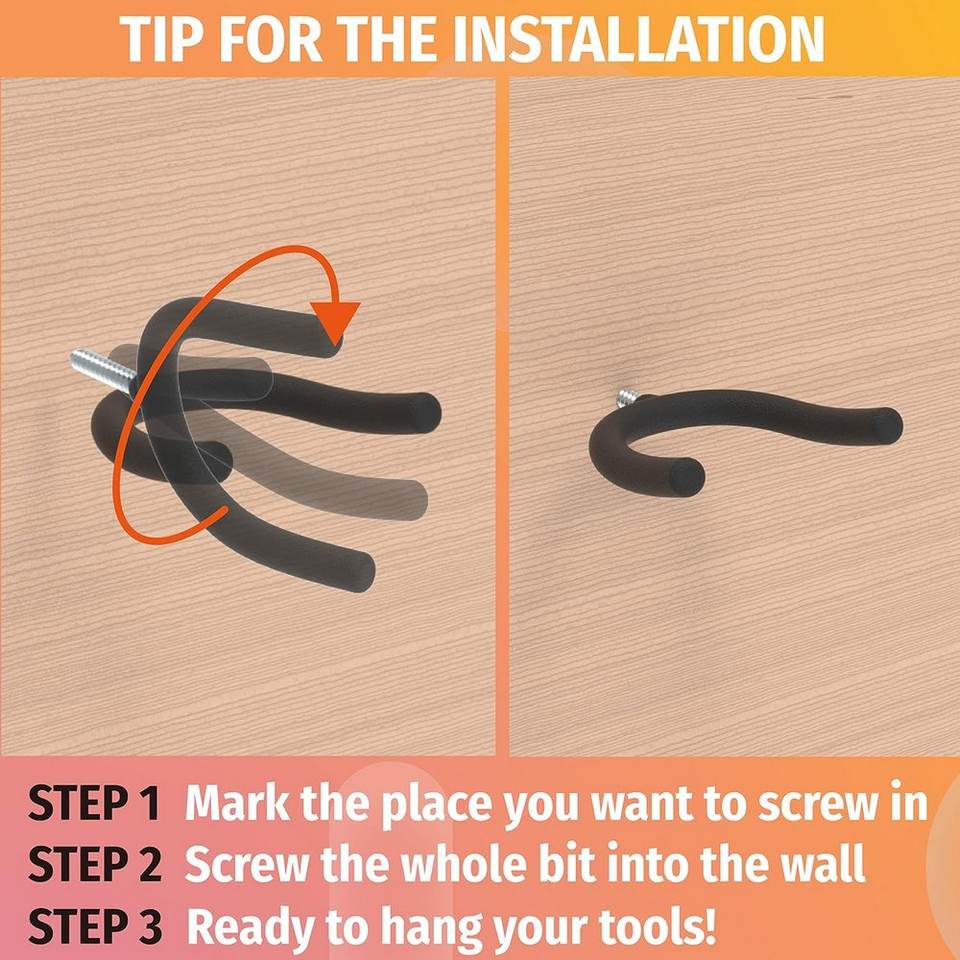 TIP FOR THE INSTALLATION

STEP 1 Mark the place you want to screw in
STEP 2 Screw the whole bit into the wall
STEP 3 Ready to hang your tools!