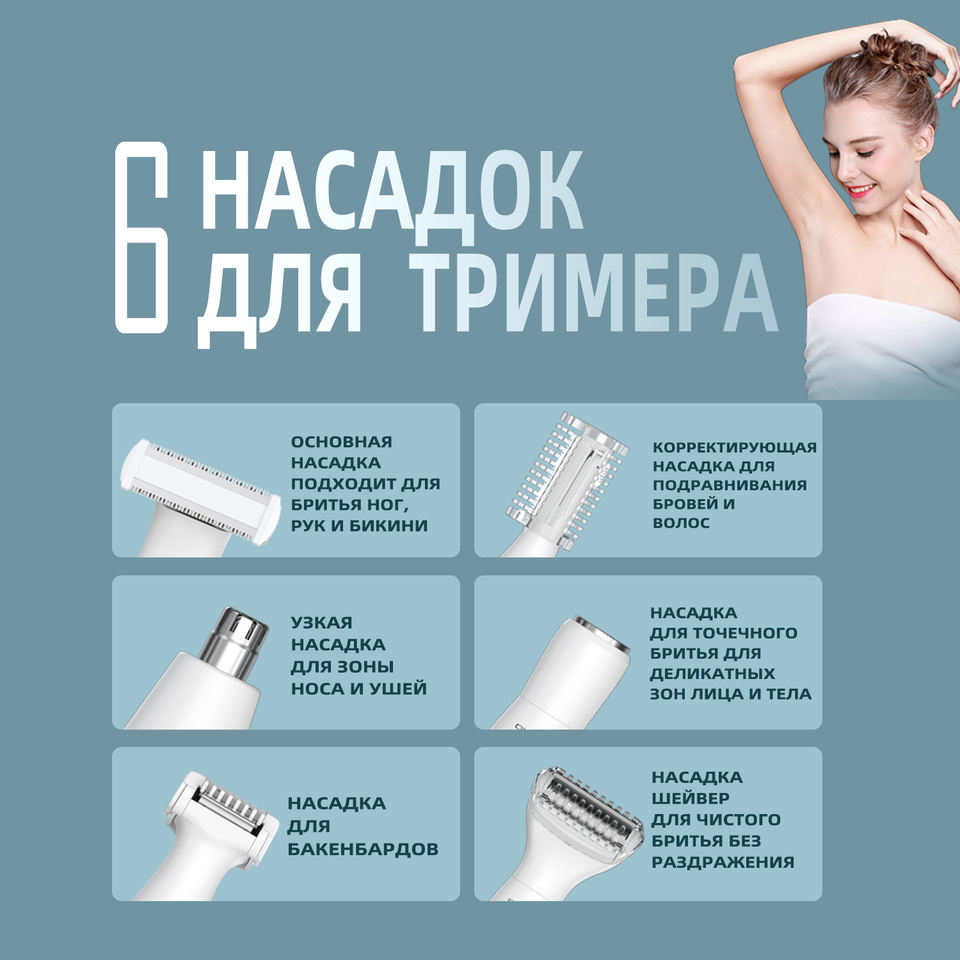 6 НАСАДОК ДЛЯ ТРИМЕРА

ОСНОВНАЯ НАСАДКА ПОДХОДИТ ДЛЯ БРИТЬЯ НОГ, РУК И БИКИНИ

КОРРЕКТИРУЮЩАЯ НАСАДКА ДЛЯ ПОДРАВНИВАНИЯ БРОВЕЙ И ВОЛОС

УЗКАЯ НАСАДКА ДЛЯ ЗОНЫ НОСА И УШЕЙ

НАСАДКА ДЛЯ ТОЧЕЧНОГО БРИТЬЯ ДЛЯ ДЕЛИКАТНЫХ ЗОН ЛИЦА И ТЕЛА

НАСАДКА ДЛЯ БАКЕНБАРДОВ

НАСАДКА ШЕЙВЕР ДЛЯ ЧИСТОГО БРИТЬЯ БЕЗ РАЗДРАЖЕНИЯ