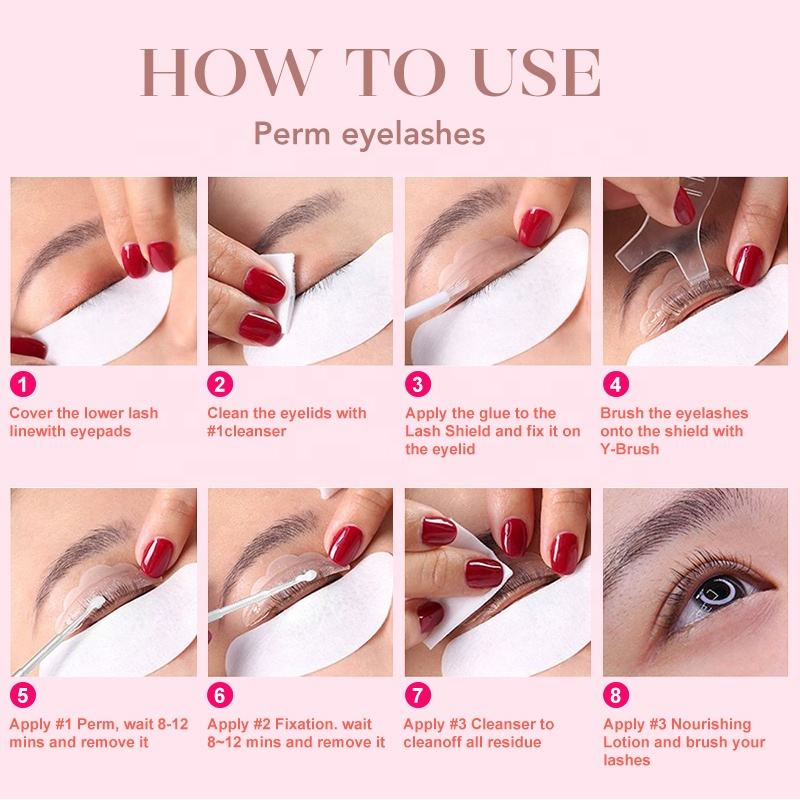 HOW TO USE

Perm eyelashes

1
Cover the lower lash linewith eyepads

2
Clean the eyelids with #1cleanser

3
Apply the glue to the Lash Shield and fix it on the eyelid

4
Brush the eyelashes onto the shield with Y-Brush

5
Apply #1 Perm, wait 8-12 mins and remove it

6
Apply #2 Fixation. wait 8~12 mins and remove it

7
Apply #3 Cleanser to cleanoff all residue

8
Apply #3 Nourishing Lotion and brush your lashes