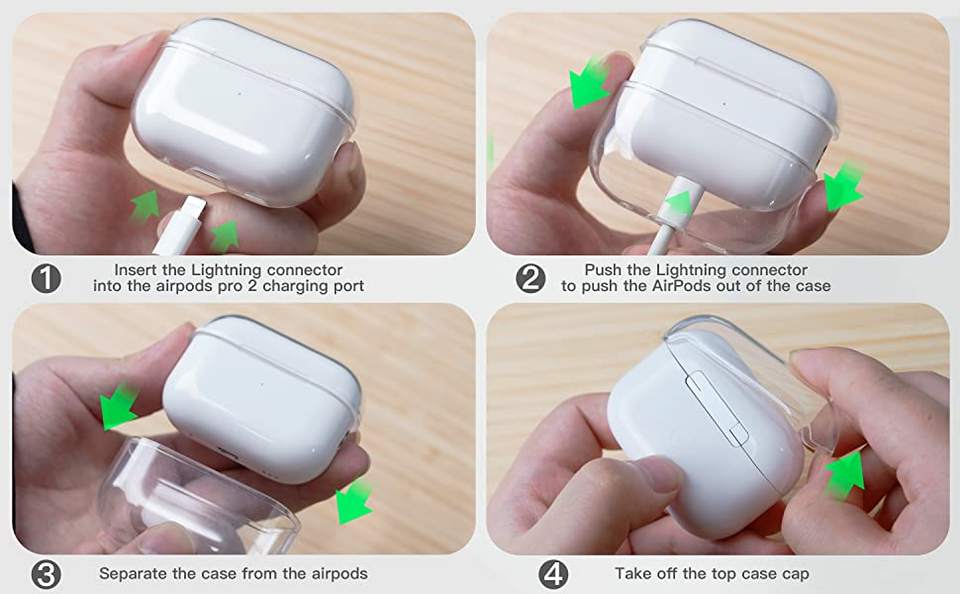 1 Insert the Lightning connector into the airpods pro 2 charging port

2 Push the Lightning connector to push the AirPods out of the case

3 Separate the case from the airpods

4 Take off the top case cap