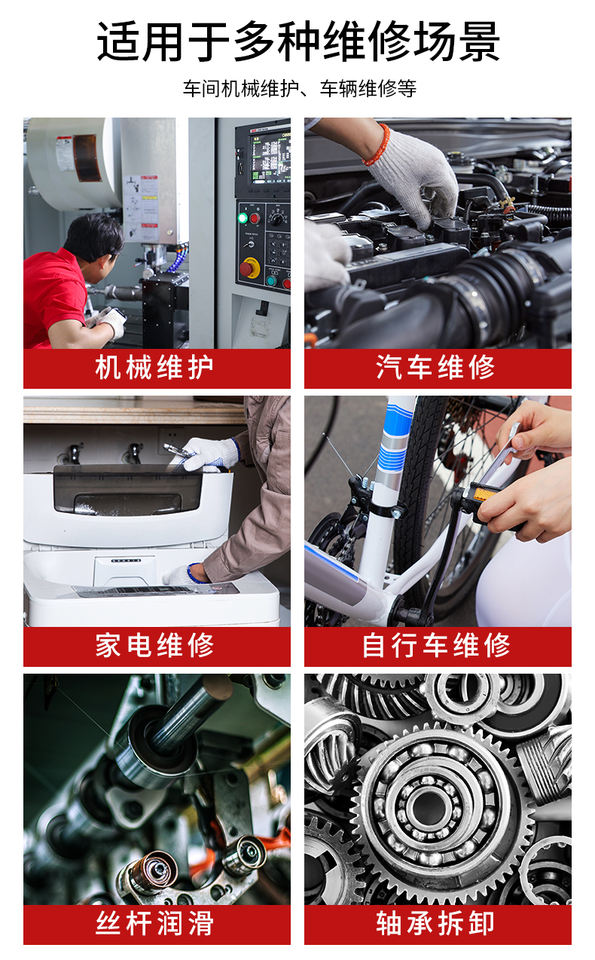 适用于多种维修场景

车间机械维护、车辆维修等

机械维护

汽车维修

家电维修

自行车维修

丝杆润滑

轴承拆卸