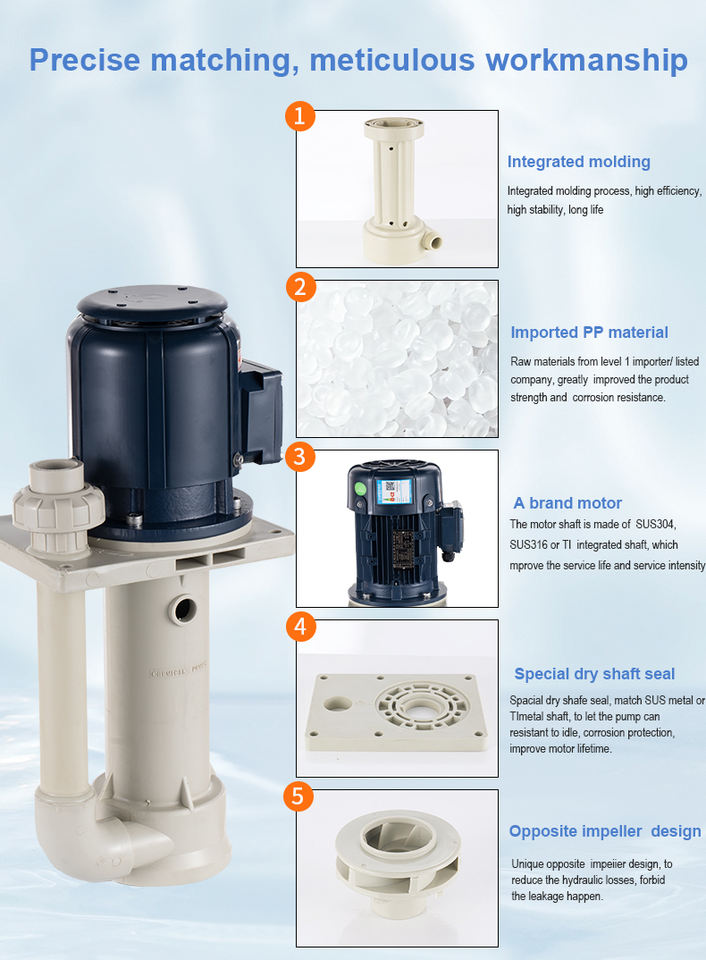 Precise matching, meticulous workmanship

1

Integrated molding

Integrated molding process, high efficiency, high stability, long life

2

Imported PP material

Raw materials from level 1 importer/ listed company, greatly improved the product strength and corrosion resistance.

3

A brand motor

The motor shaft is made of SUS304, SUS316 or TI integrated shaft, which mprove the service life and service intensity

4

Special dry shaft seal

Spacial dry shafe seal, match SUS metal or TImetal shaft, to let the pump can resistant to idle, corrosion protection, improve motor lifetime.

5

Opposite impeller design

Unique opposite impeiier design, to reduce the hydraulic losses, forbid the leakage happen.