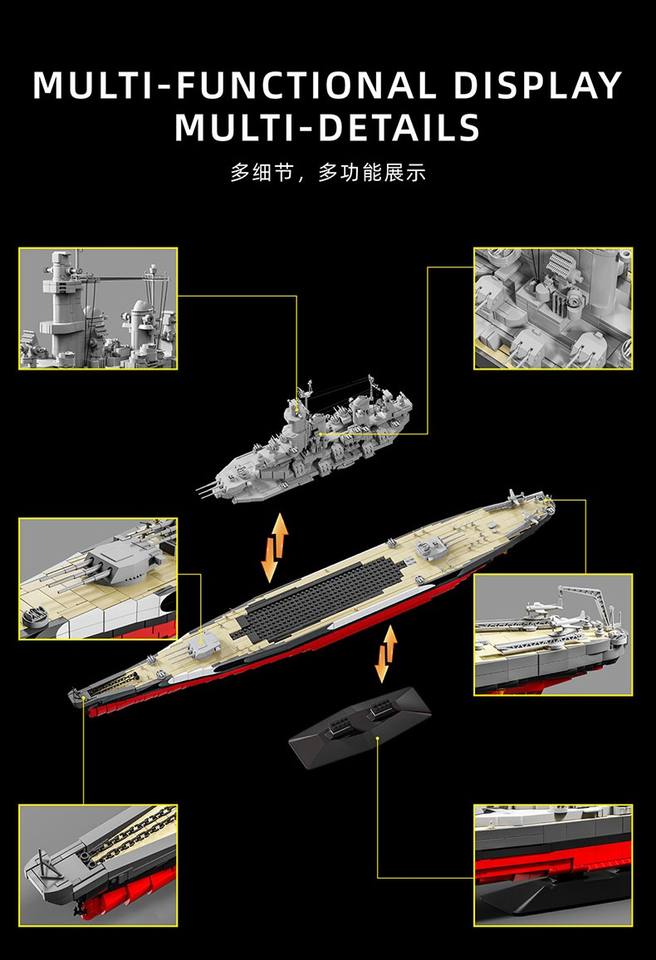 MULTI-FUNCTIONAL DISPLAY
MULTI-DETAILS

多细节，多功能展示