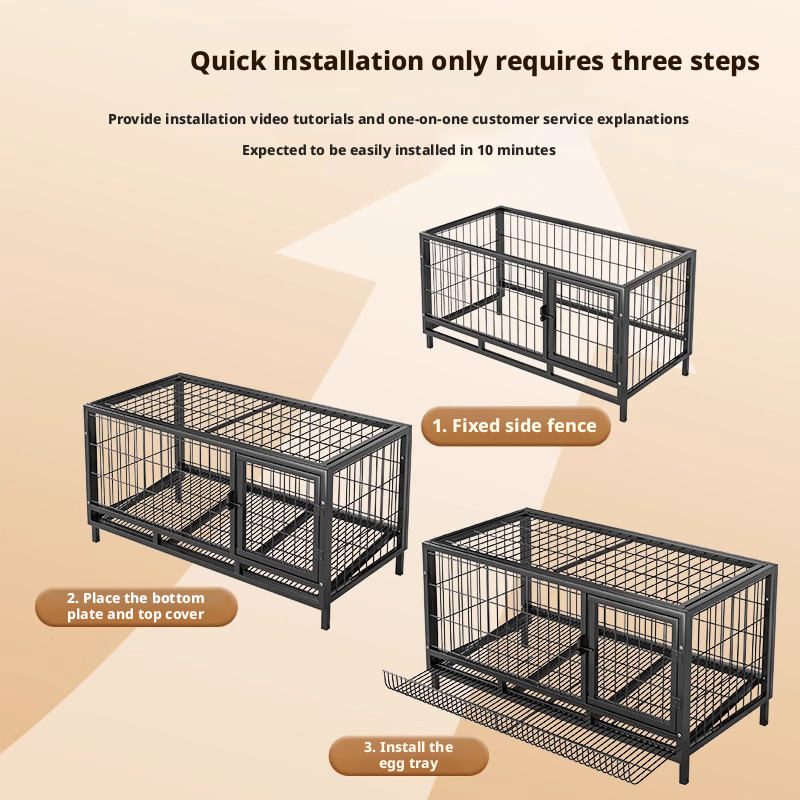 Quick installation only requires three steps

Provide installation video tutorials and one-on-one customer service explanations

Expected to be easily installed in 10 minutes

1. Fixed side fence

2. Place the bottom plate and top cover

3. Install the egg tray