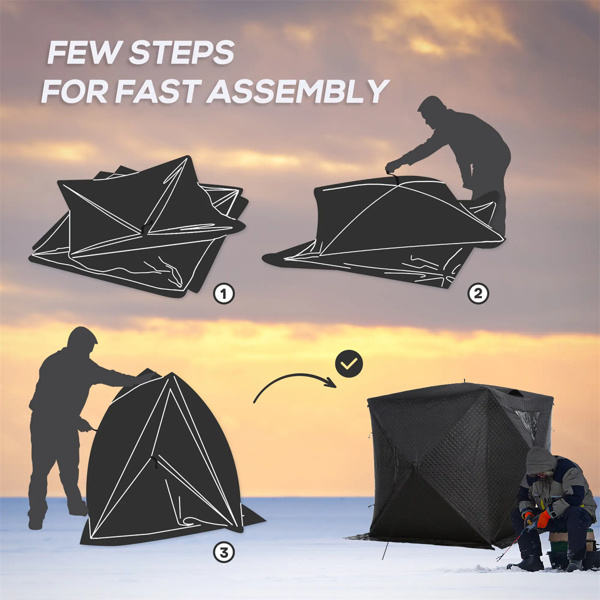 FEW STEPS
FOR FAST ASSEMBLY

1

2

3