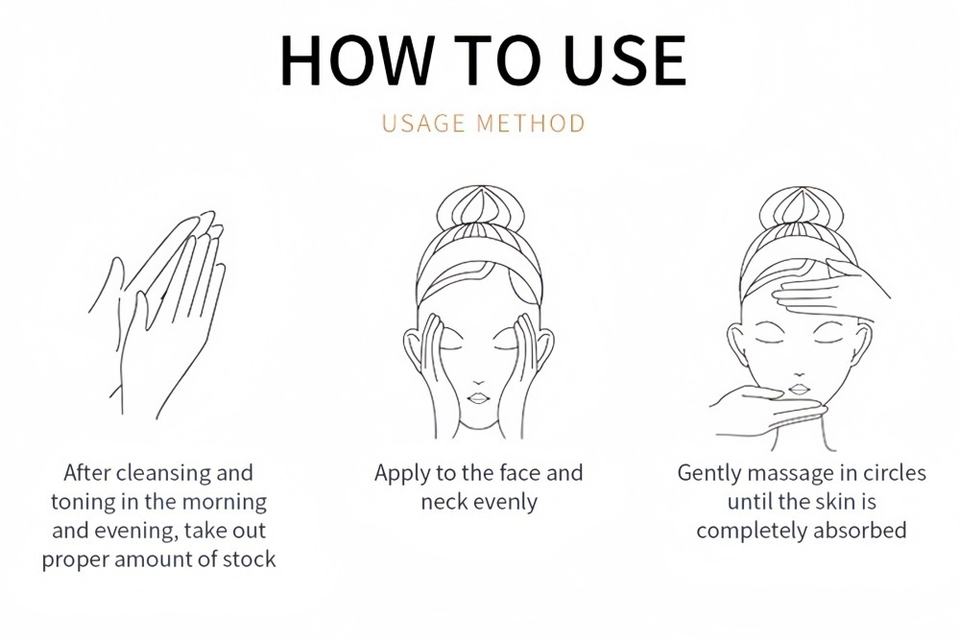 HOW TO USE

USAGE METHOD

After cleansing and toning in the morning and evening, take out proper amount of stock

Apply to the face and neck evenly

Gently massage in circles until the skin is completely absorbed