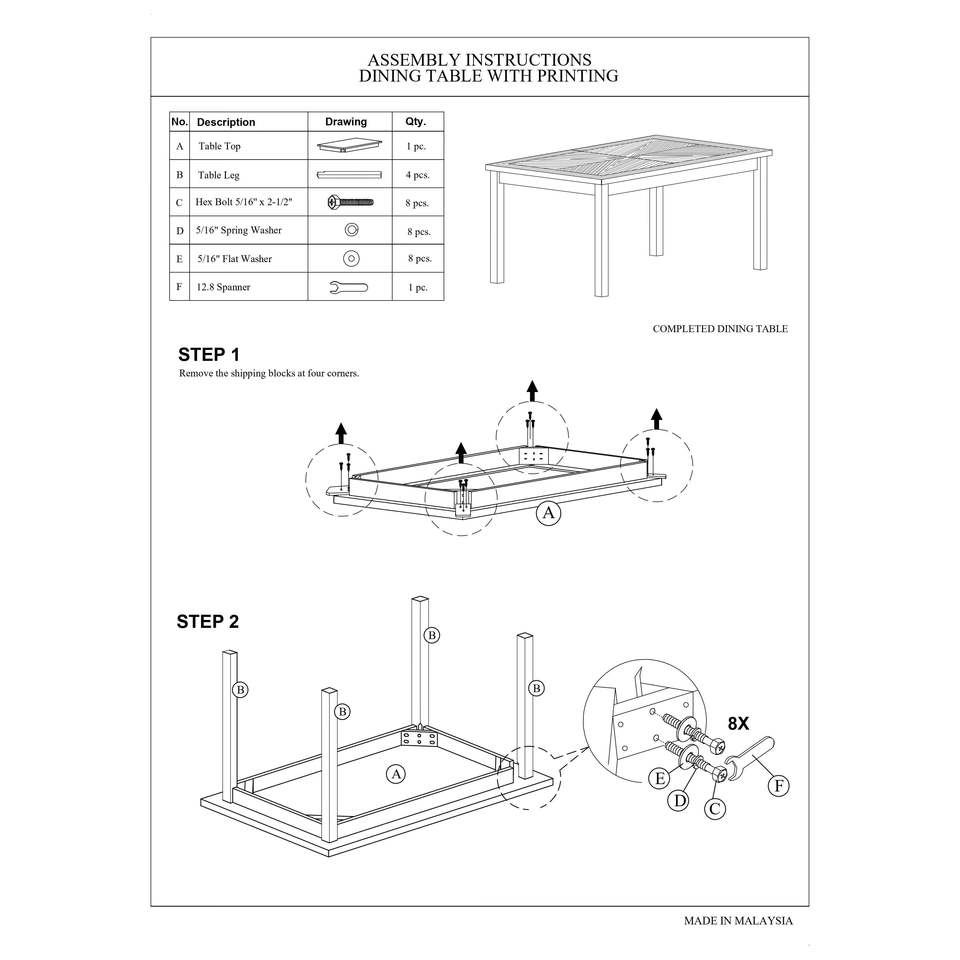 ASSEMBLY INSTRUCTIONS
DINING TABLE WITH PRINTING

| No. | Description | Drawing | Qty. |
|---|---|---|---|
| A | Table Top | | 1 pc. |
| B | Table Leg | | 4 pcs. |
| C | Hex Bolt 5/16" x 2-1/2" | | 8 pcs. |
| D | 5/16" Spring Washer | | 8 pcs. |
| E | 5/16" Flat Washer | | 8 pcs. |
| F | 12.8 Spanner | | 1 pc. |

COMPLETED DINING TABLE

STEP 1
Remove the shipping blocks at four corners.

A

STEP 2

B
B
B
B
A
8X
E
D
C
F

MADE IN MALAYSIA