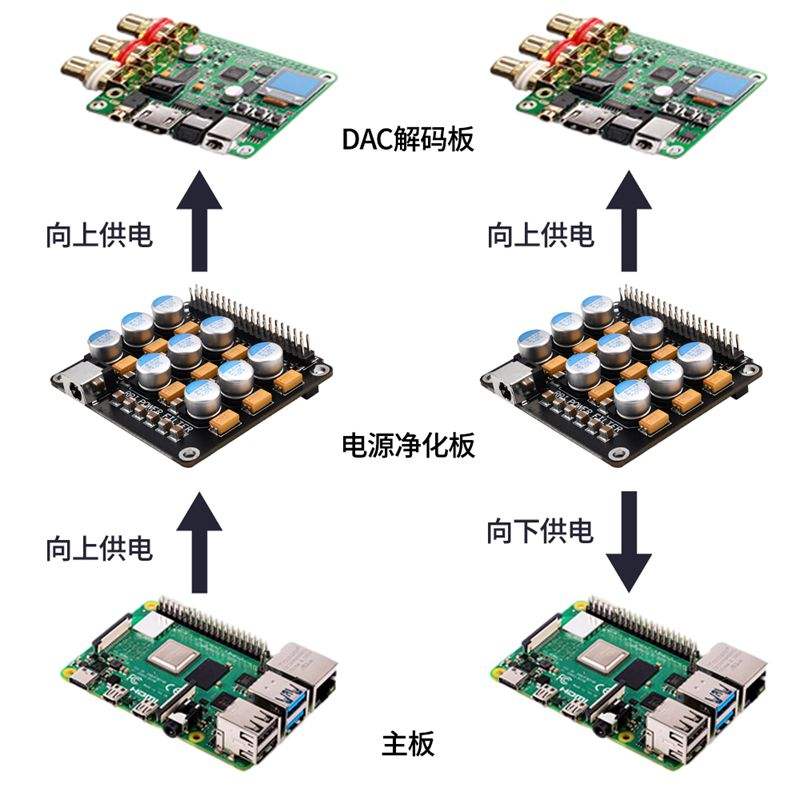 DAC解码板

向上供电

向上供电

电源净化板

向上供电

向下供电

主板