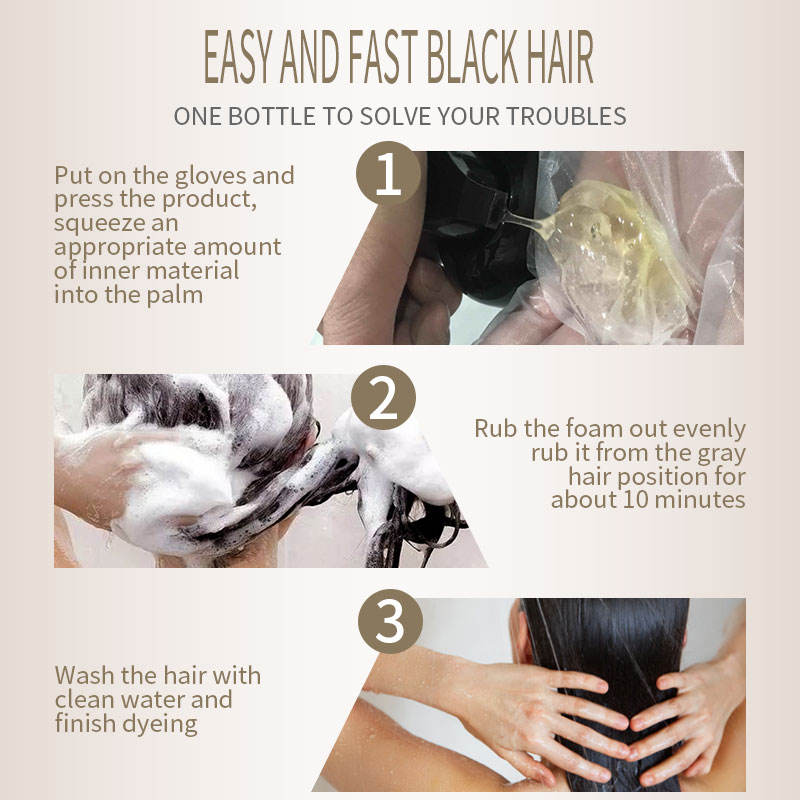 EASY AND FAST BLACK HAIR

ONE BOTTLE TO SOLVE YOUR TROUBLES

1

Put on the gloves and press the product, squeeze an appropriate amount of inner material into the palm

2

Rub the foam out evenly rub it from the gray hair position for about 10 minutes

3

Wash the hair with clean water and finish dyeing