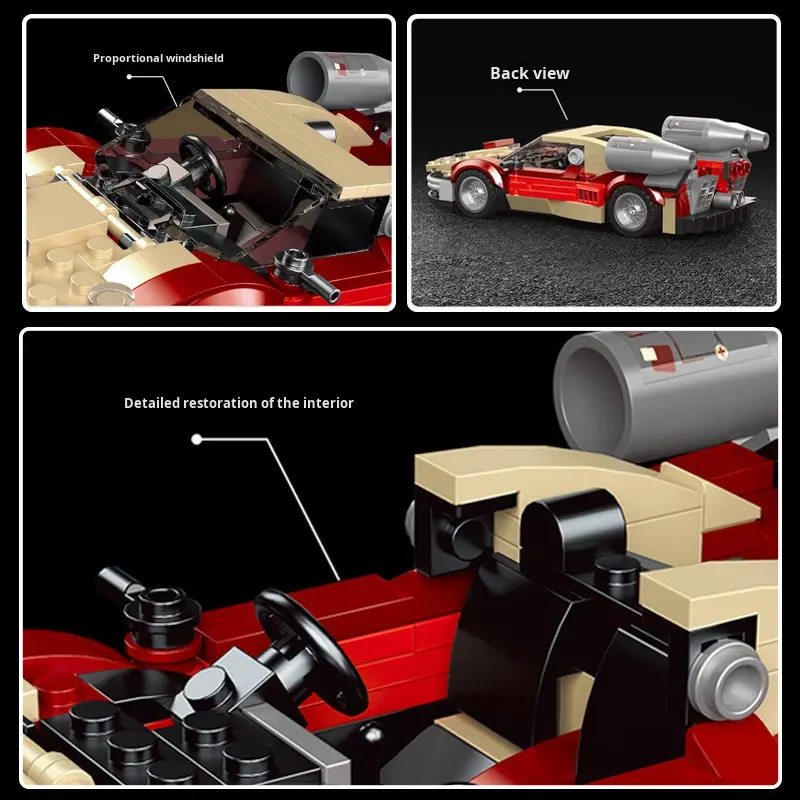 Proportional windshield

Back view

Detailed restoration of the interior