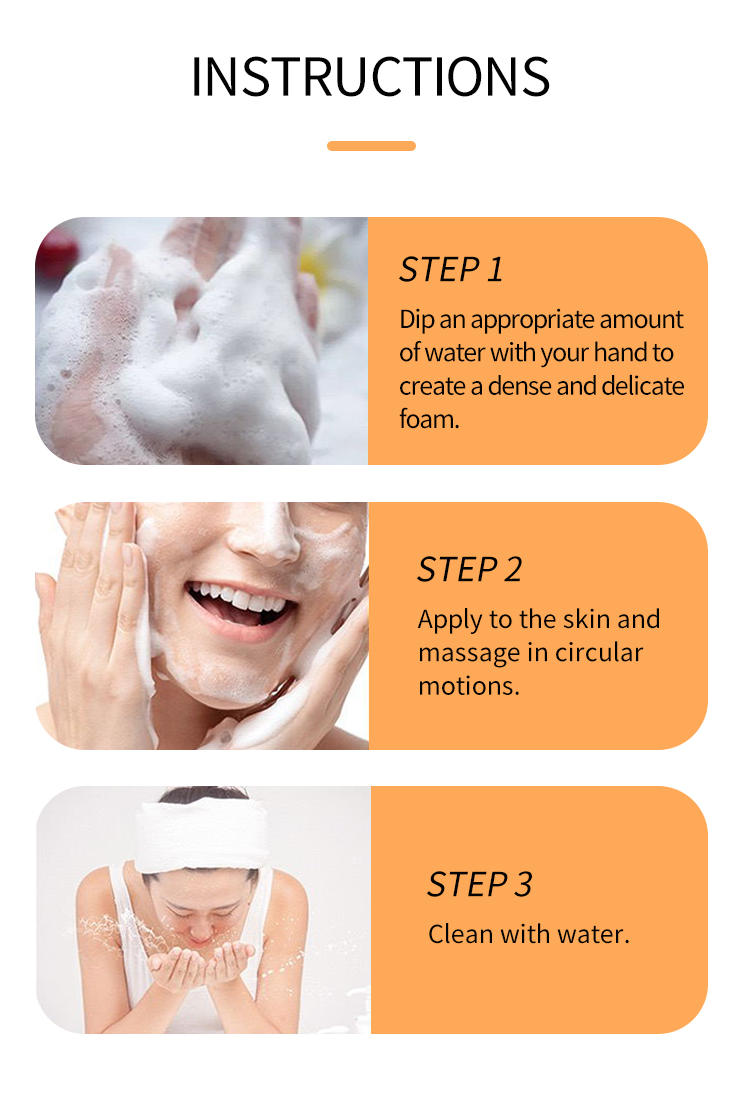 INSTRUCTIONS

STEP 1

Dip an appropriate amount of water with your hand to create a dense and delicate foam.

STEP 2

Apply to the skin and massage in circular motions.

STEP 3

Clean with water.