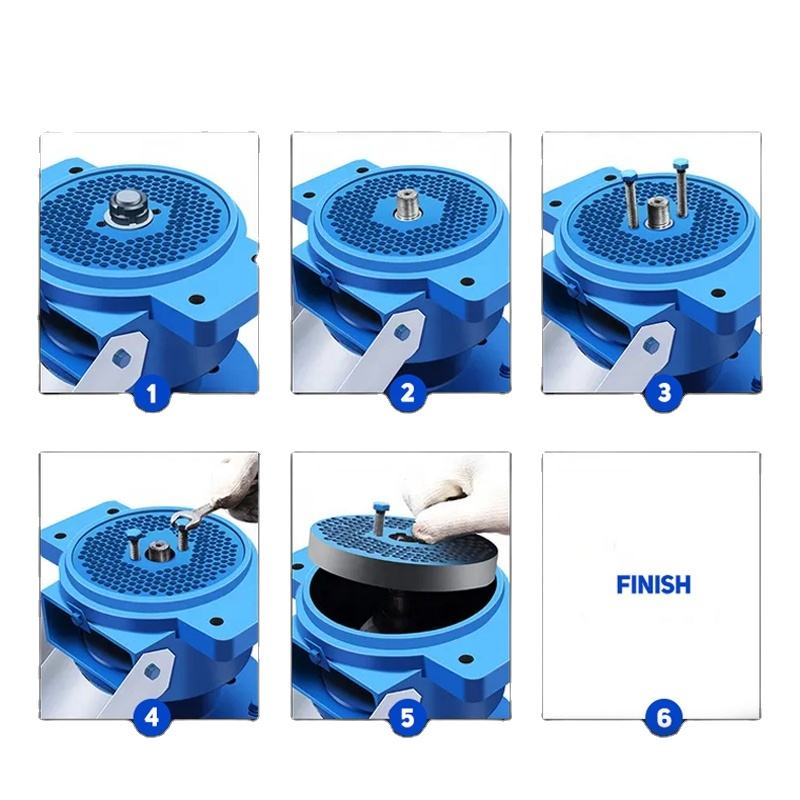 1

2

3

4

5

FINISH

6