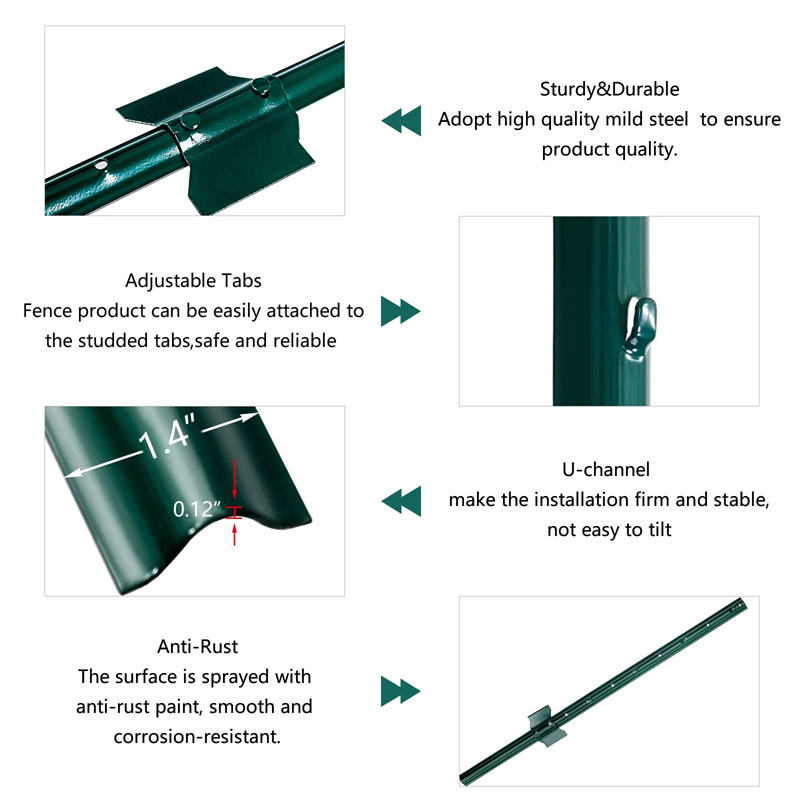 Sturdy&Durable
Adopt high quality mild steel to ensure product quality.

Adjustable Tabs
Fence product can be easily attached to the studded tabs,safe and reliable

1.4"

0.12"

U-channel
make the installation firm and stable, not easy to tilt

Anti-Rust
The surface is sprayed with anti-rust paint, smooth and corrosion-resistant.