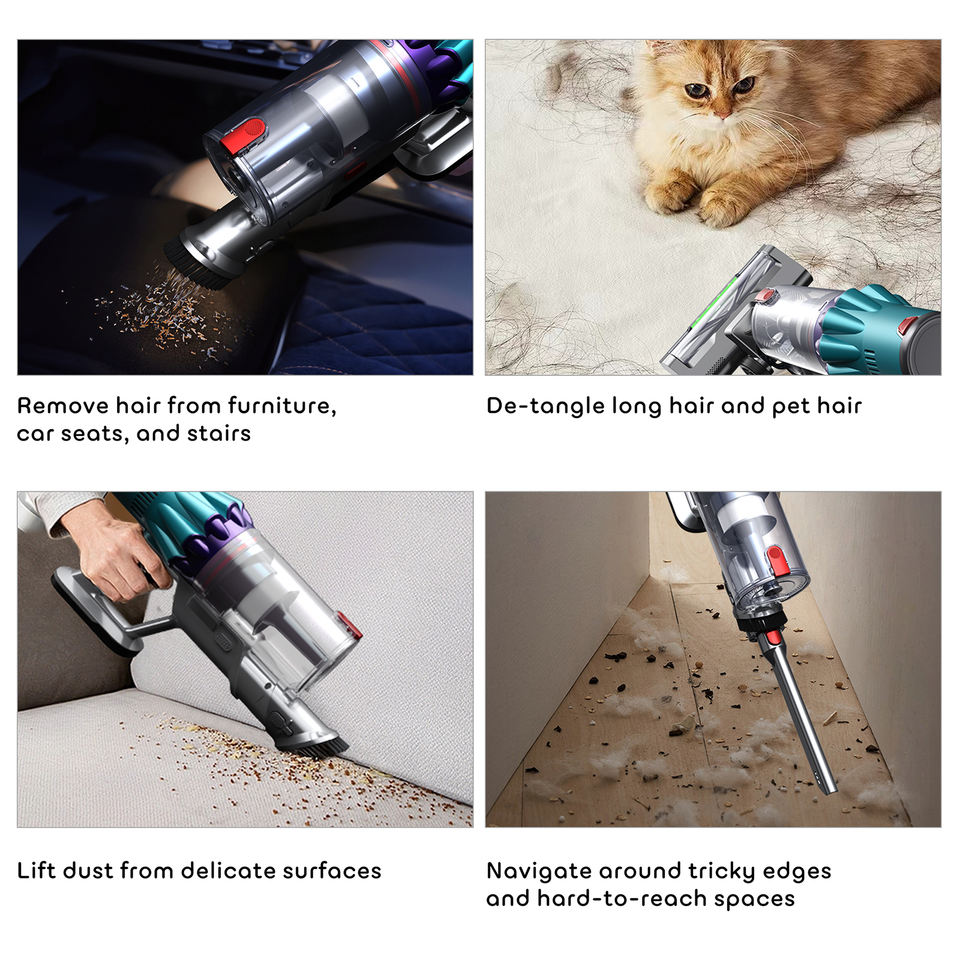 Remove hair from furniture, car seats, and stairs

De-tangle long hair and pet hair

Lift dust from delicate surfaces

Navigate around tricky edges and hard-to-reach spaces