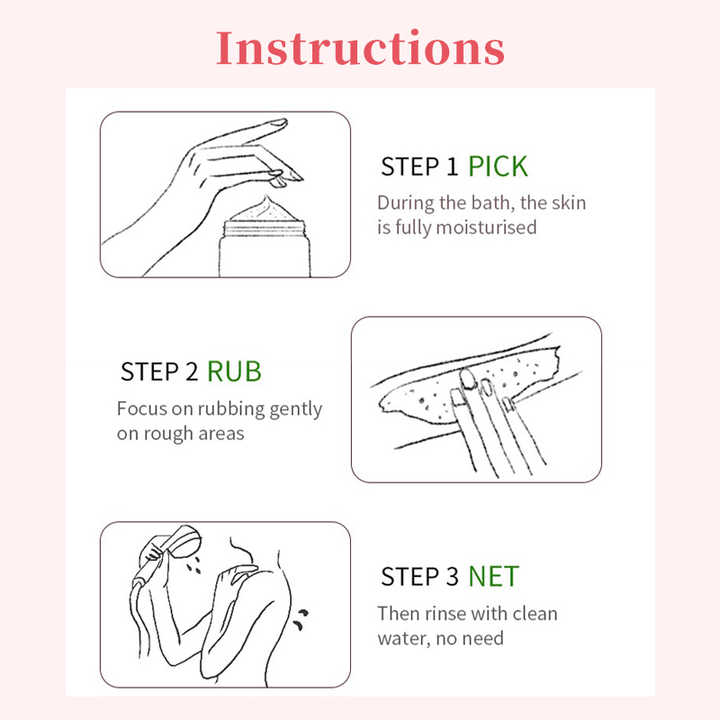 Instructions

STEP 1 PICK
During the bath, the skin is fully moisturised

STEP 2 RUB
Focus on rubbing gently on rough areas

STEP 3 NET
Then rinse with clean water, no need