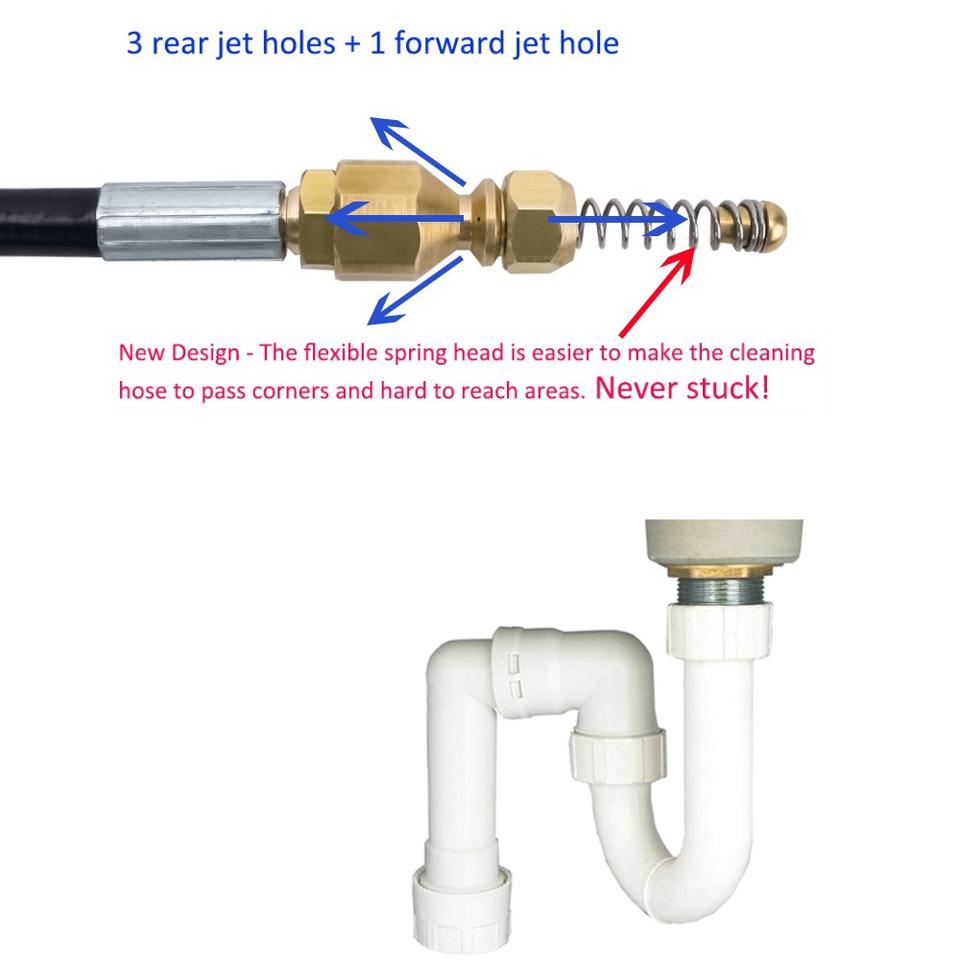 3 rear jet holes + 1 forward jet hole

New Design - The flexible spring head is easier to make the cleaning hose to pass corners and hard to reach areas. Never stuck!