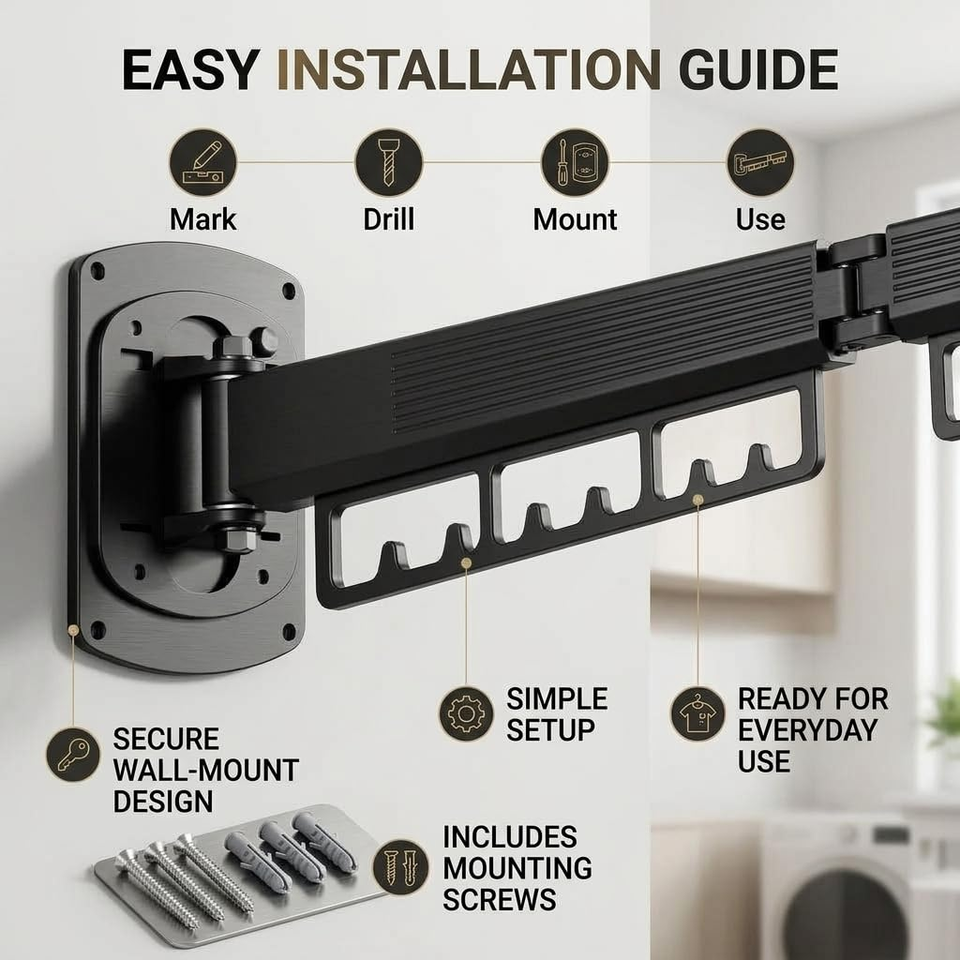 EASY INSTALLATION GUIDE

Mark

Drill

Mount

Use

SECURE WALL-MOUNT DESIGN

SIMPLE SETUP

READY FOR EVERYDAY USE

INCLUDES MOUNTING SCREWS