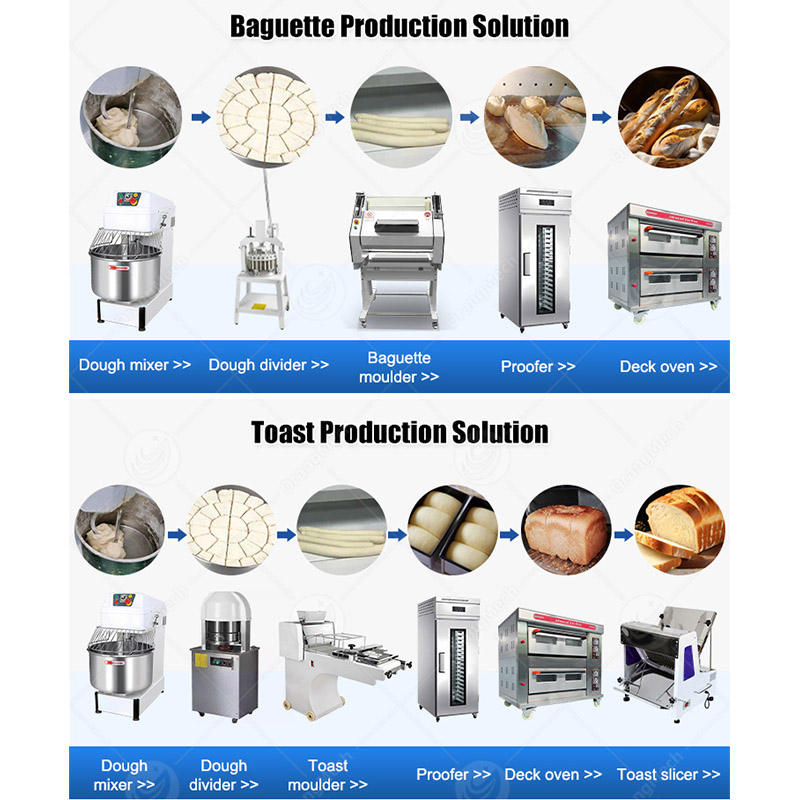 Baguette Production Solution

Dough mixer >> Dough divider >> Baguette moulder >> Proofer >> Deck oven >>

Toast Production Solution

Dough mixer >> Dough divider >> Toast moulder >> Proofer >> Deck oven >> Toast slicer >>