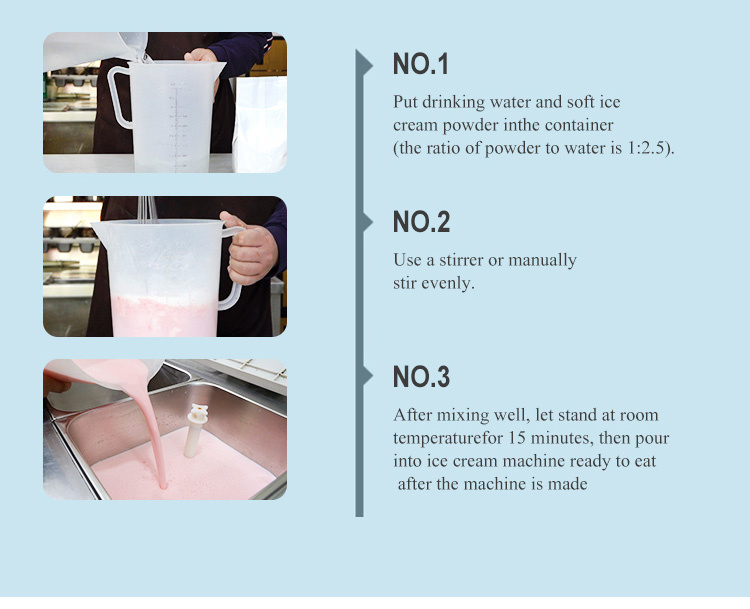 NO.1

Put drinking water and soft ice cream powder inthe container (the ratio of powder to water is 1:2.5).

NO.2

Use a stirrer or manually stir evenly.

NO.3

After mixing well, let stand at room temperaturefor 15 minutes, then pour into ice cream machine ready to eat after the machine is made