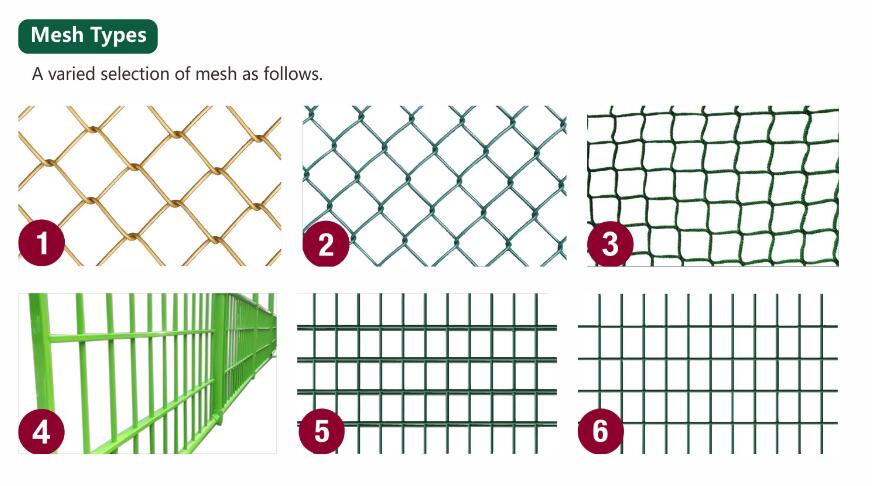 Mesh Types

A varied selection of mesh as follows.

1

2

3

4

5

6