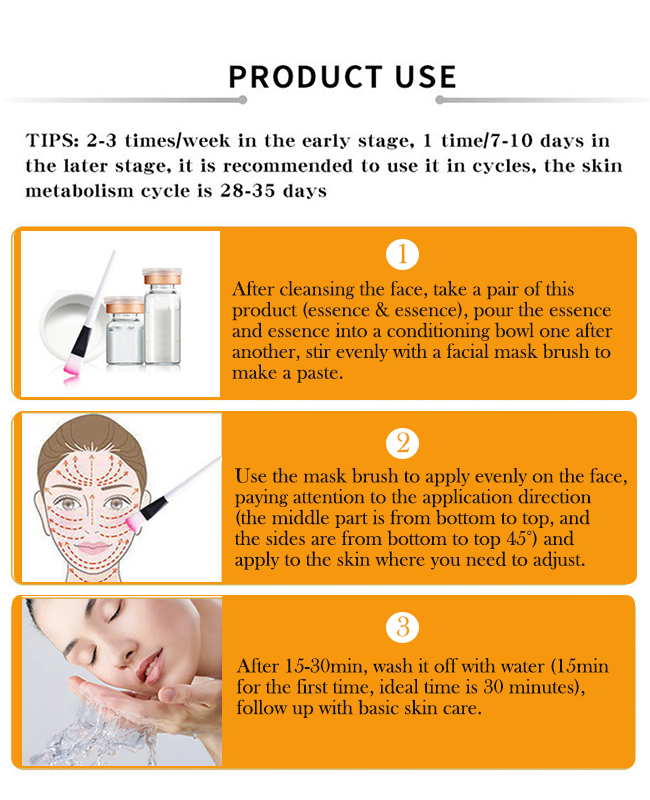 PRODUCT USE

TIPS: 2-3 times/week in the early stage, 1 time/7-10 days in the later stage, it is recommended to use it in cycles, the skin metabolism cycle is 28-35 days

1

After cleansing the face, take a pair of this product (essence & essence), pour the essence and essence into a conditioning bowl one after another, stir evenly with a facial mask brush to make a paste.

2

Use the mask brush to apply evenly on the face, paying attention to the application direction (the middle part is from bottom to top, and the sides are from bottom to top 45°) and apply to the skin where you need to adjust.

3

After 15-30min, wash it off with water (15min for the first time, ideal time is 30 minutes), follow up with basic skin care.