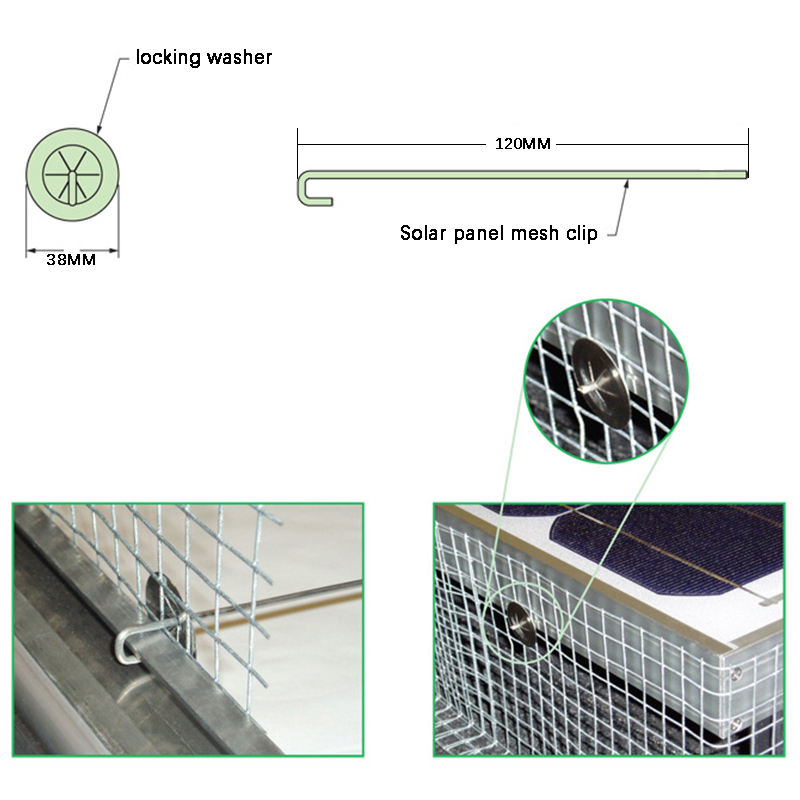 locking washer

38MM

120MM

Solar panel mesh clip