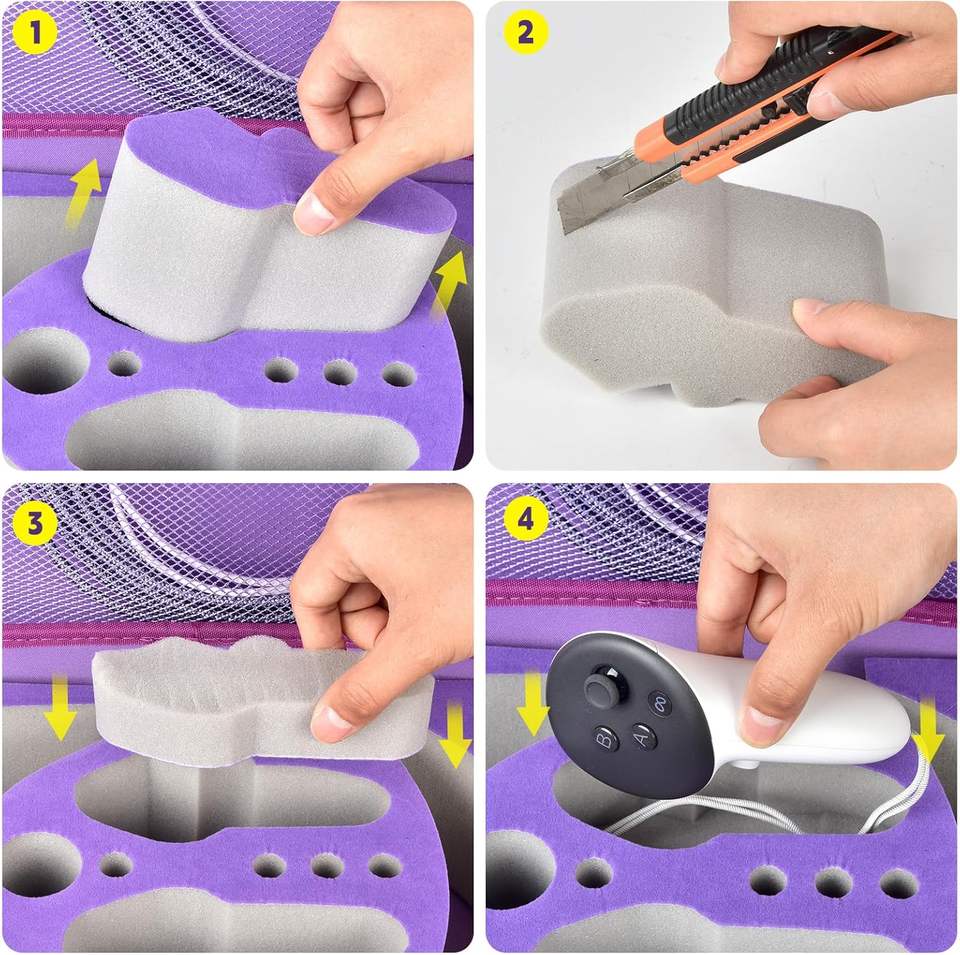 1

2

3

4

B

A