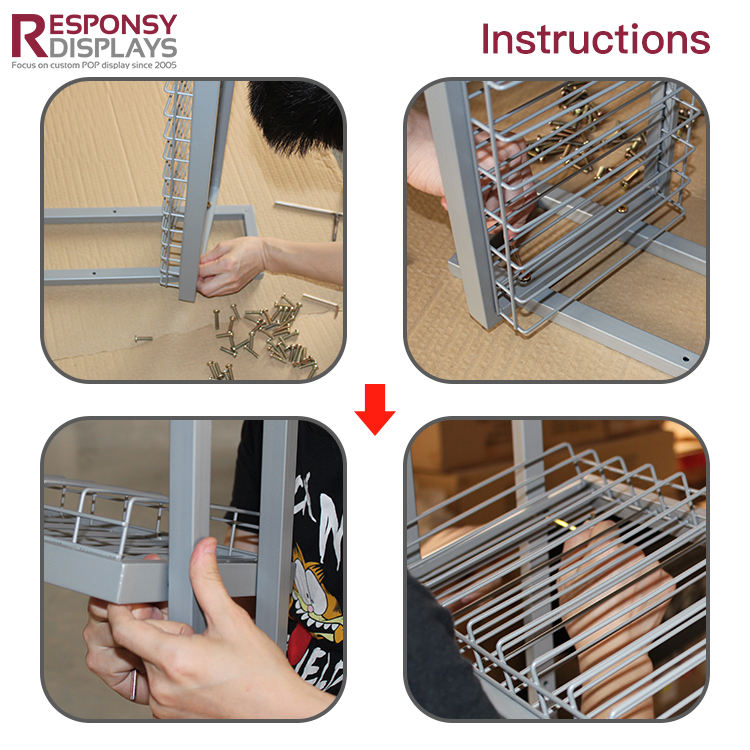 RESPONSY DISPLAYS
Focus on custom POP display since 2005

Instructions