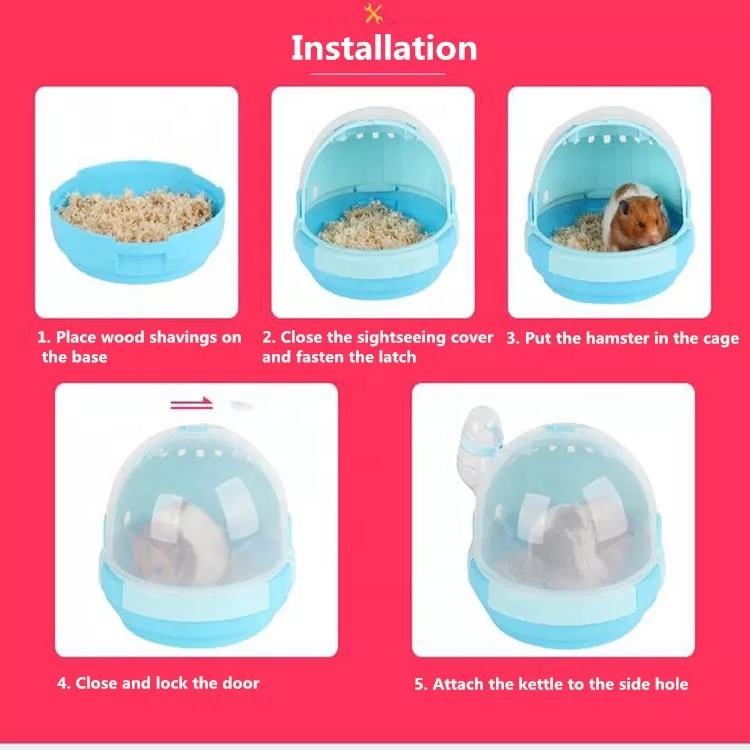 Installation

1. Place wood shavings on the base

2. Close the sightseeing cover and fasten the latch

3. Put the hamster in the cage

4. Close and lock the door

5. Attach the kettle to the side hole