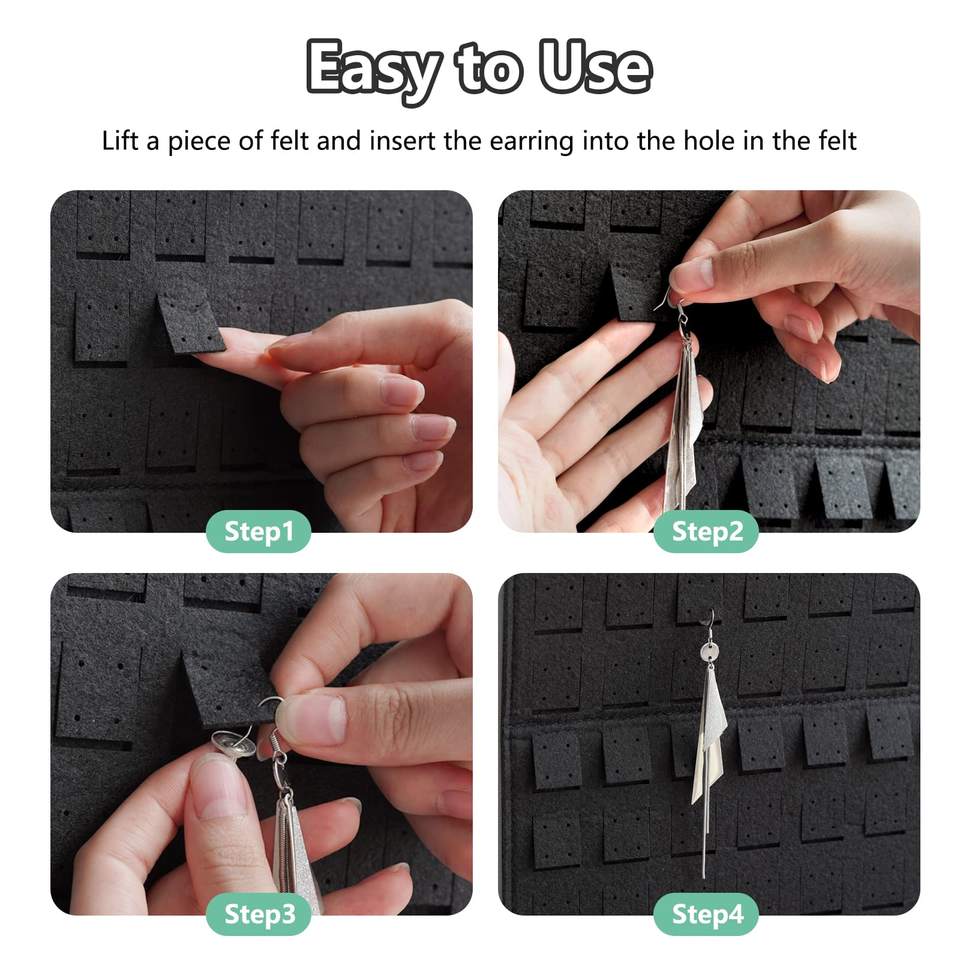 Easy to Use

Lift a piece of felt and insert the earring into the hole in the felt

Step1

Step2

Step3

Step4