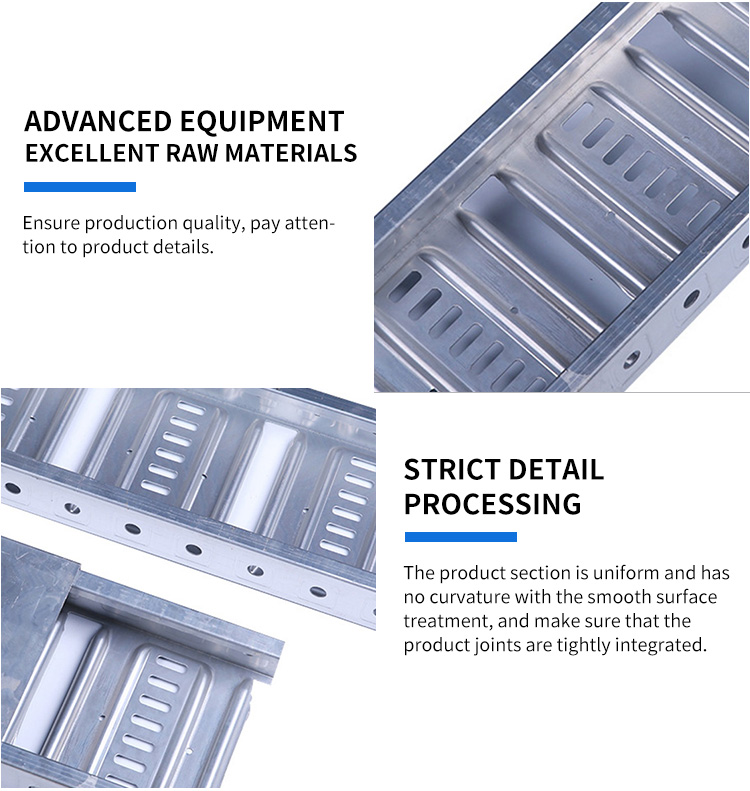 ADVANCED EQUIPMENT
EXCELLENT RAW MATERIALS

Ensure production quality, pay attention to product details.

STRICT DETAIL
PROCESSING

The product section is uniform and has no curvature with the smooth surface treatment, and make sure that the product joints are tightly integrated.