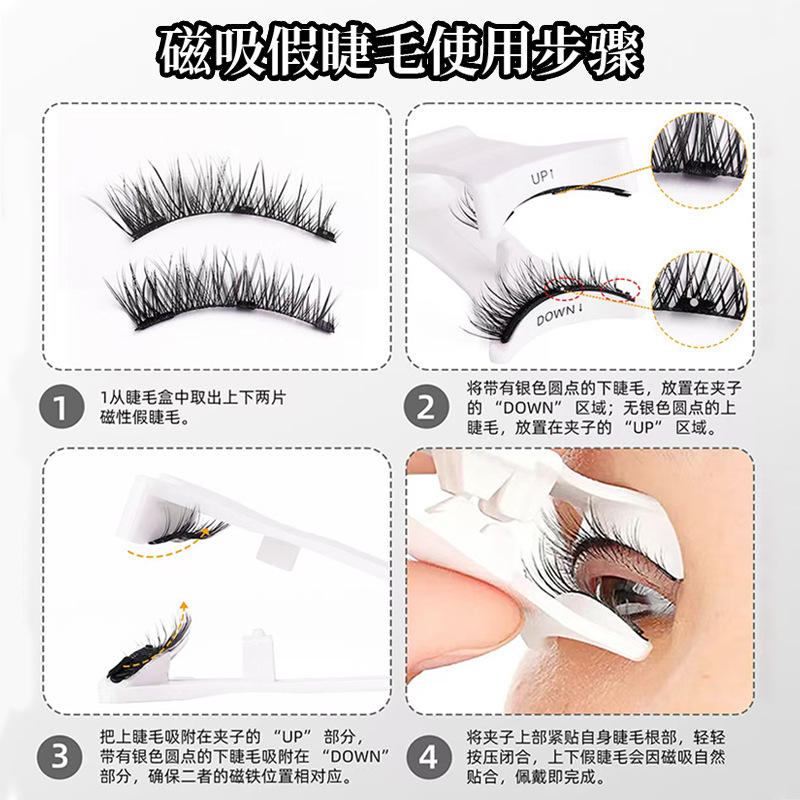 磁吸假睫毛使用步骤

UP↑

DOWN↓

1

1从睫毛盒中取出上下两片磁性假睫毛。

2

将带有银色圆点的下睫毛，放置在夹子的 “DOWN” 区域；无银色圆点的上睫毛，放置在夹子的 “UP” 区域。

3

把上睫毛吸附在夹子的 “UP” 部分，带有银色圆点的下睫毛吸附在 “DOWN” 部分，确保二者的磁铁位置相对应。

4

将夹子上部紧贴自身睫毛根部，轻轻按压闭合，上下假睫毛会因磁吸自然贴合，佩戴即完成。