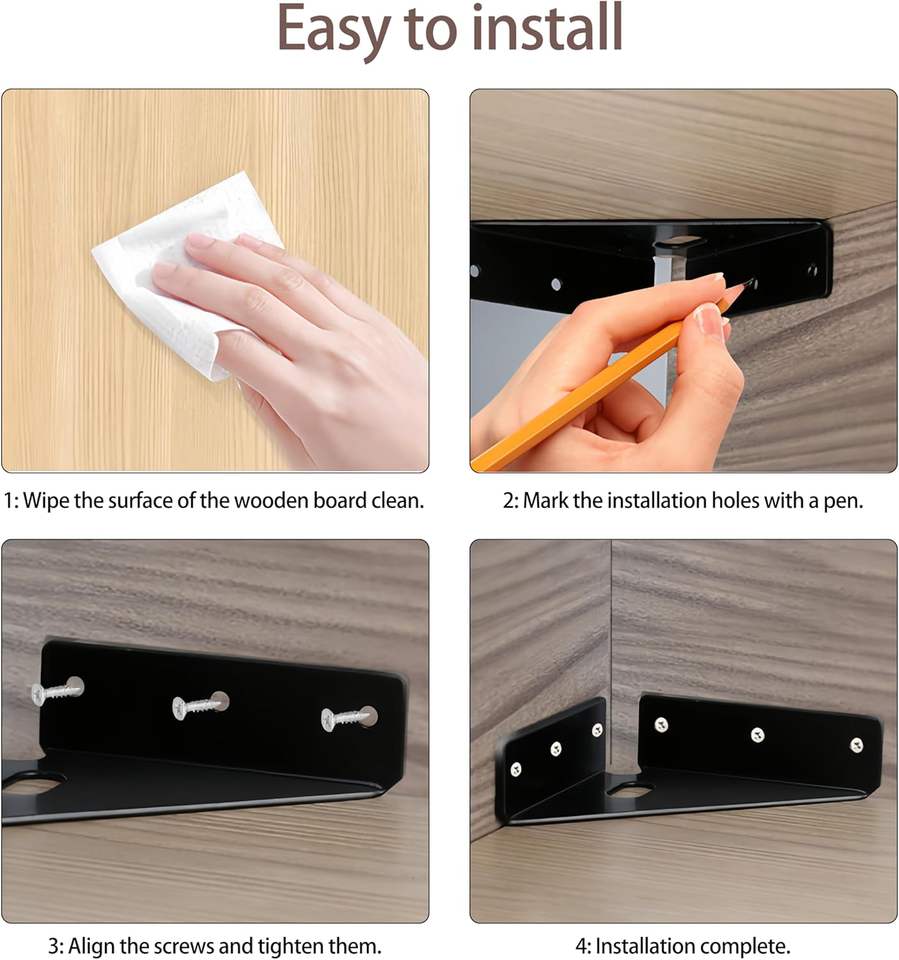 Easy to install

1: Wipe the surface of the wooden board clean.

2: Mark the installation holes with a pen.

3: Align the screws and tighten them.

4: Installation complete.