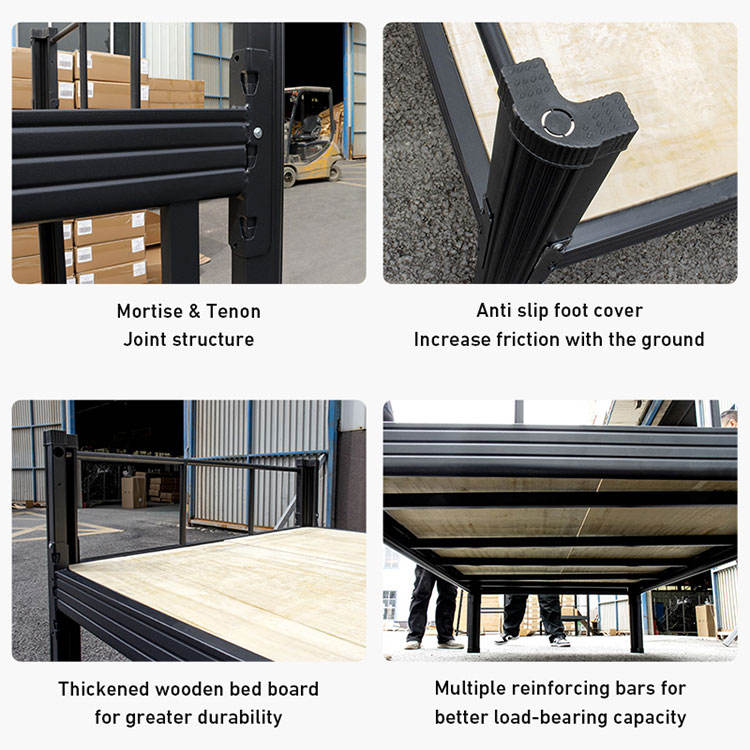 Mortise & Tenon
Joint structure

Anti slip foot cover
Increase friction with the ground

Thickened wooden bed board
for greater durability

Multiple reinforcing bars for
better load-bearing capacity